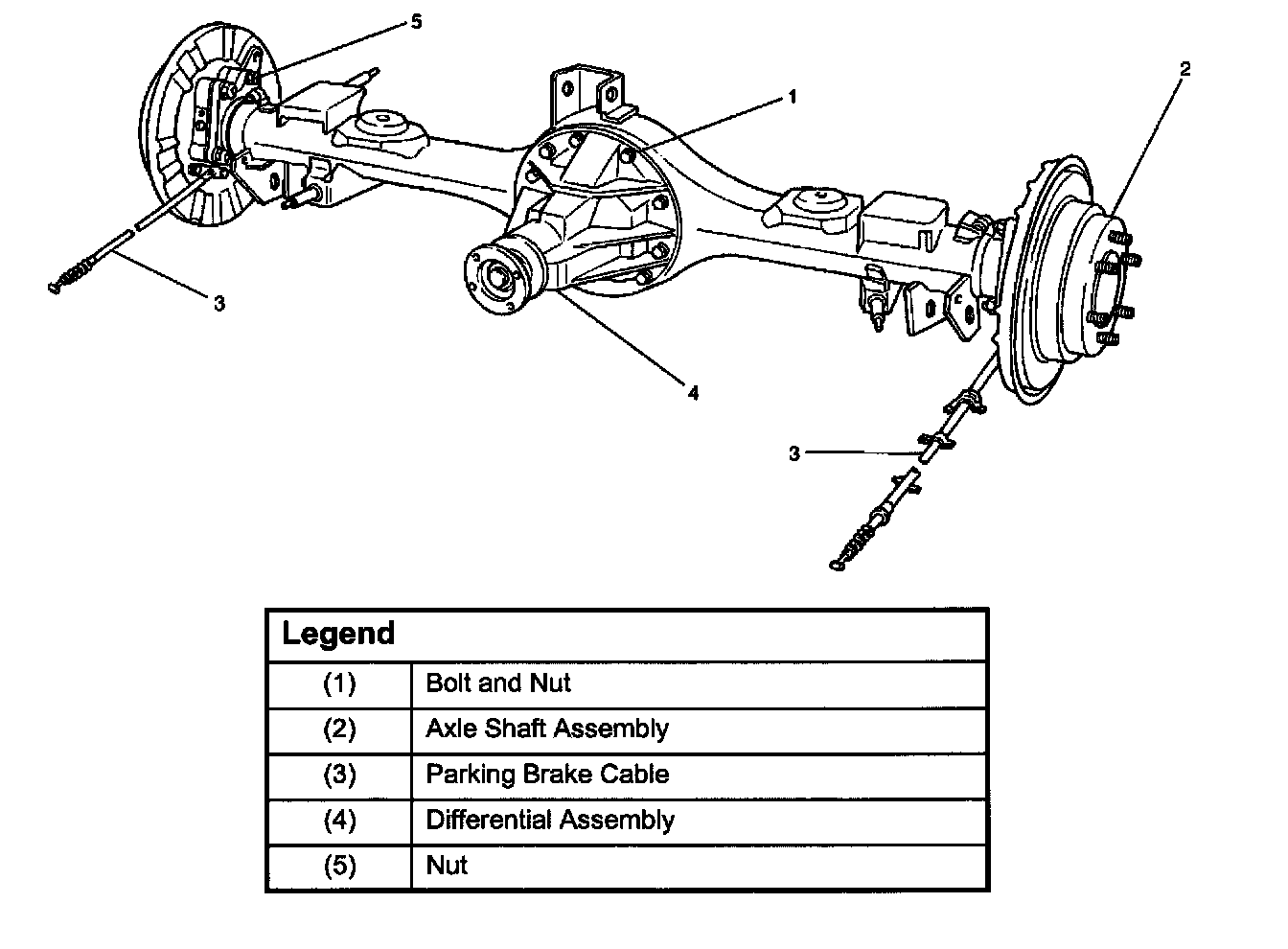 5
1
2
3
4
3

| Legend | |
|---|---|
| (1) | Bolt and Nut |
| (2) | Axle Shaft Assembly |
| (3) | Parking Brake Cable |
| (4) | Differential Assembly |
| (5) | Nut |