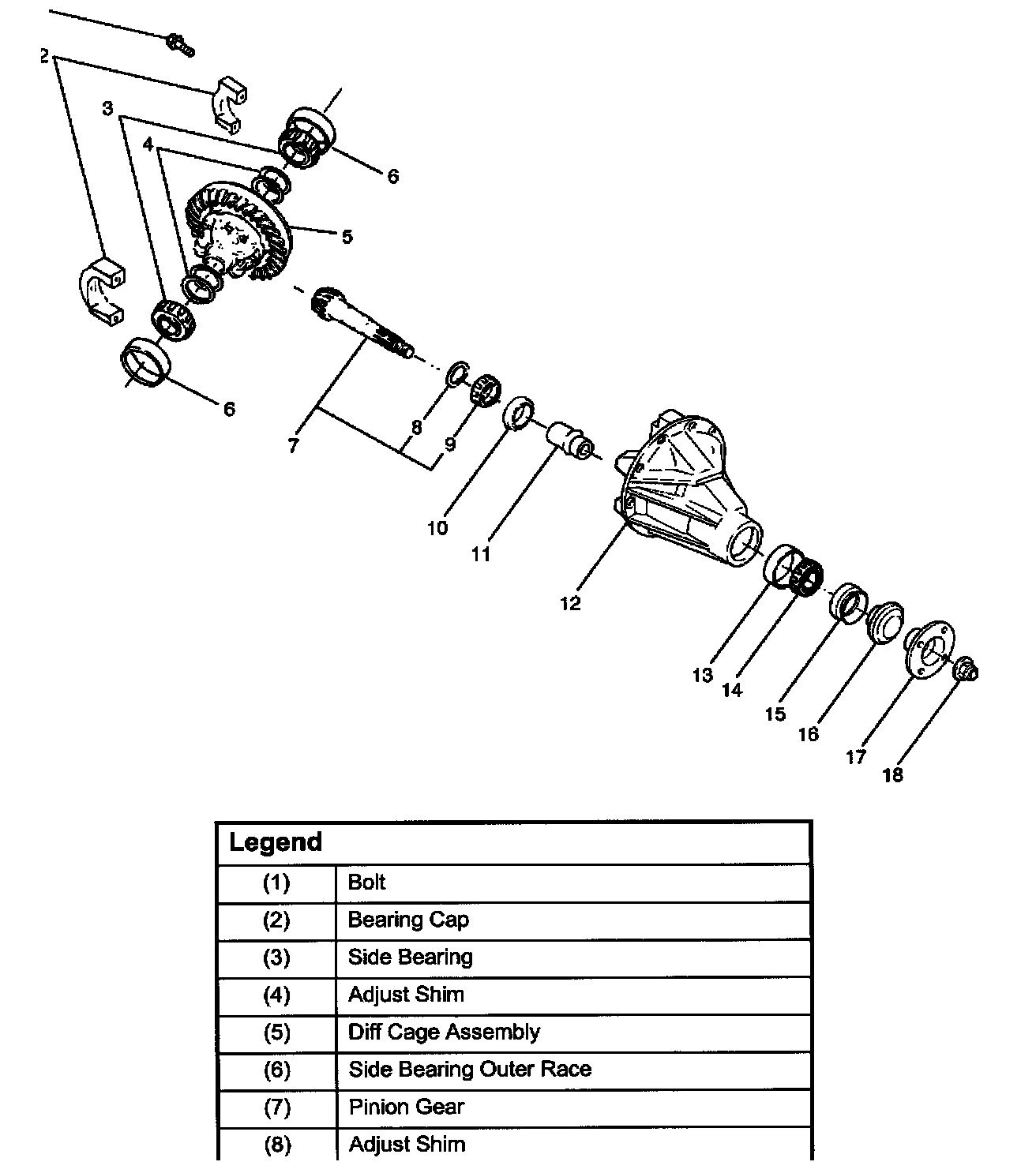 2
3
4
6
5
6
7
8
9
10
11
12
13
14
15
16
17
18

| Legend | |
|---|---|
| (1) | Bolt |
| (2) | Bearing Cap |
| (3) | Side Bearing |
| (4) | Adjust Shim |
| (5) | Diff Cage Assembly |
| (6) | Side Bearing Outer Race |
| (7) | Pinion Gear |
| (8) | Adjust Shim |