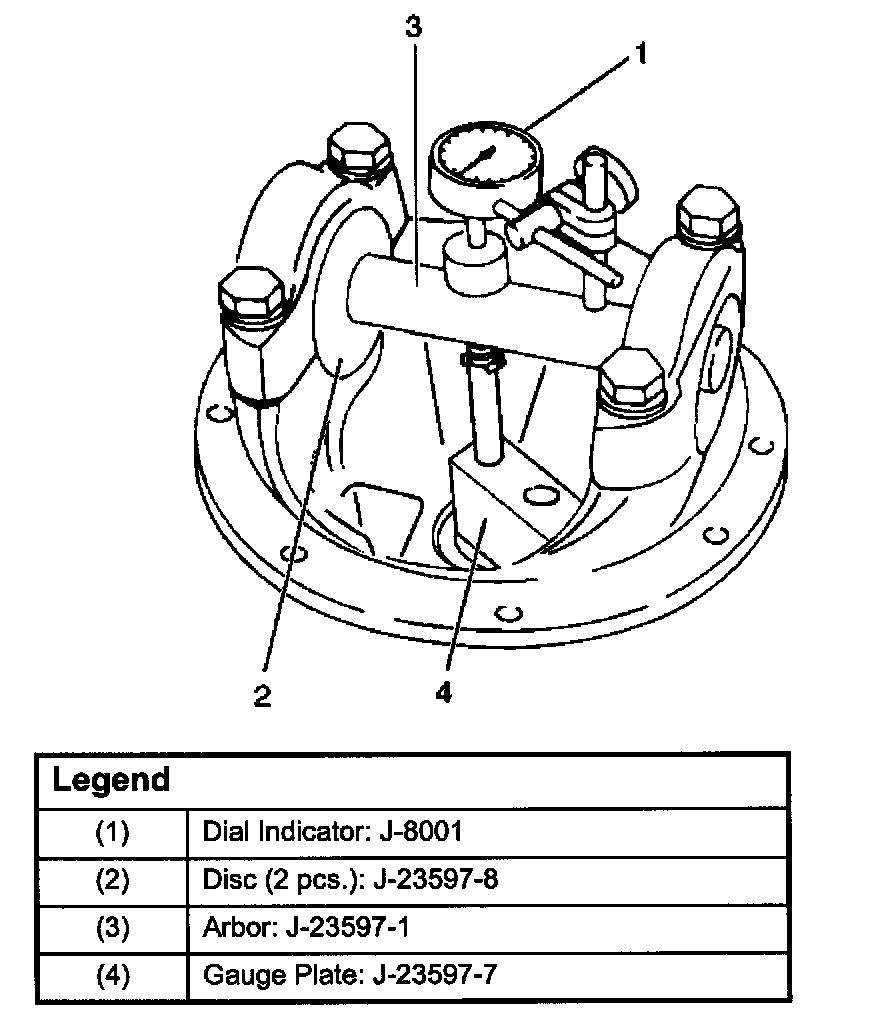 3
1
2
4

| Legend | |
|---|---|
| (1) | Dial Indicator: J-8001 |
| (2) | Disc (2 pcs.): J-23597-8 |
| (3) | Arbor: J-23597-1 |
| (4) | Gauge Plate: J-23597-7 |