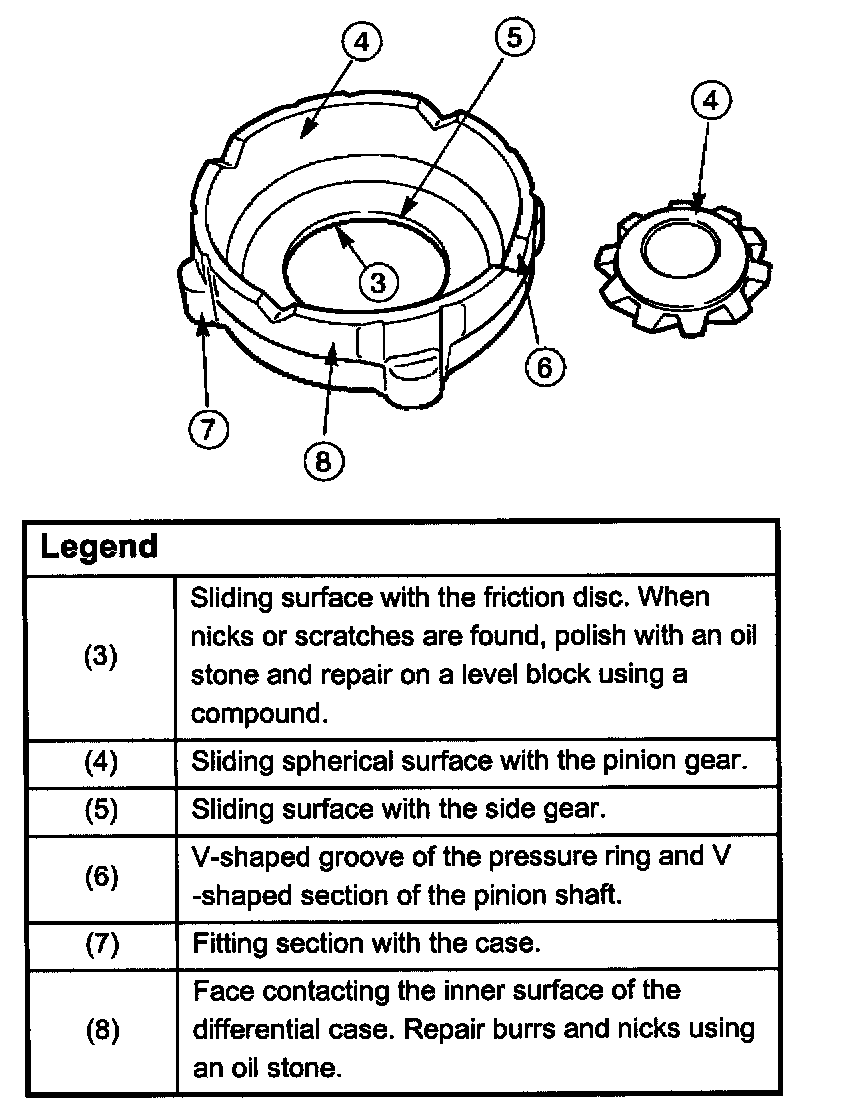 4
5
4
3
6
7
8

| Legend | |
|---|---|
| (3) | Sliding surface with the friction disc. When nicks or scratches are found, polish with an oil stone and repair on a level block using a compound. |
| (4) | Sliding spherical surface with the pinion gear. |
| (5) | Sliding surface with the side gear. |
| (6) | V-shaped groove of the pressure ring and V -shaped section of the pinion shaft. |
| (7) | Fitting section with the case. |
| (8) | Face contacting the inner surface of the differential case. Repair burrs and nicks using an oil stone. |