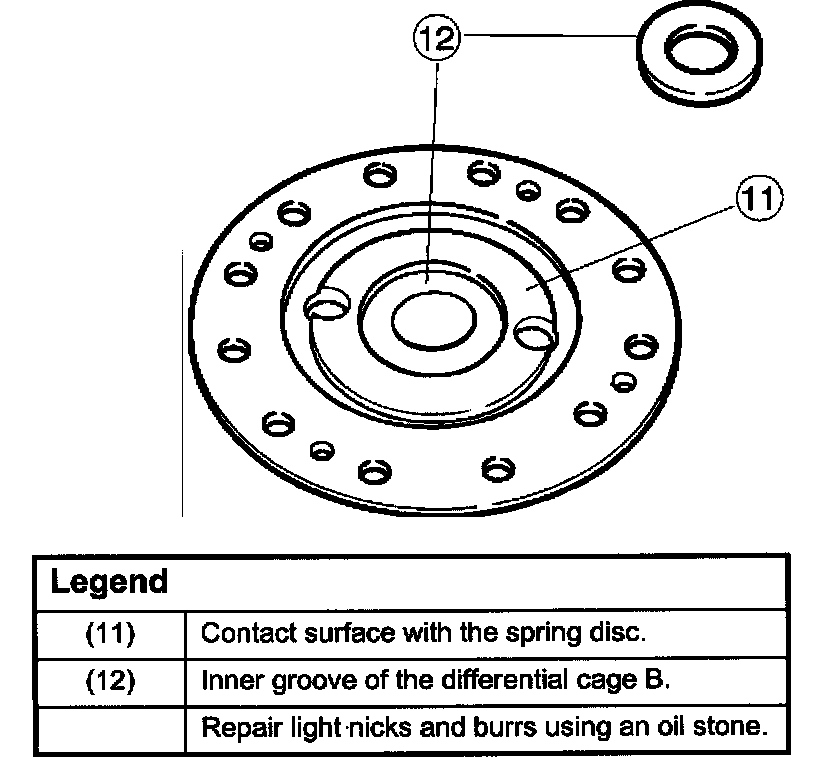 12

11

| Legend | |
|---|---|
| (11) | Contact surface with the spring disc. |
| (12) | Inner groove of the differential cage B. |
| | Repair light nicks and burrs using an oil stone. |