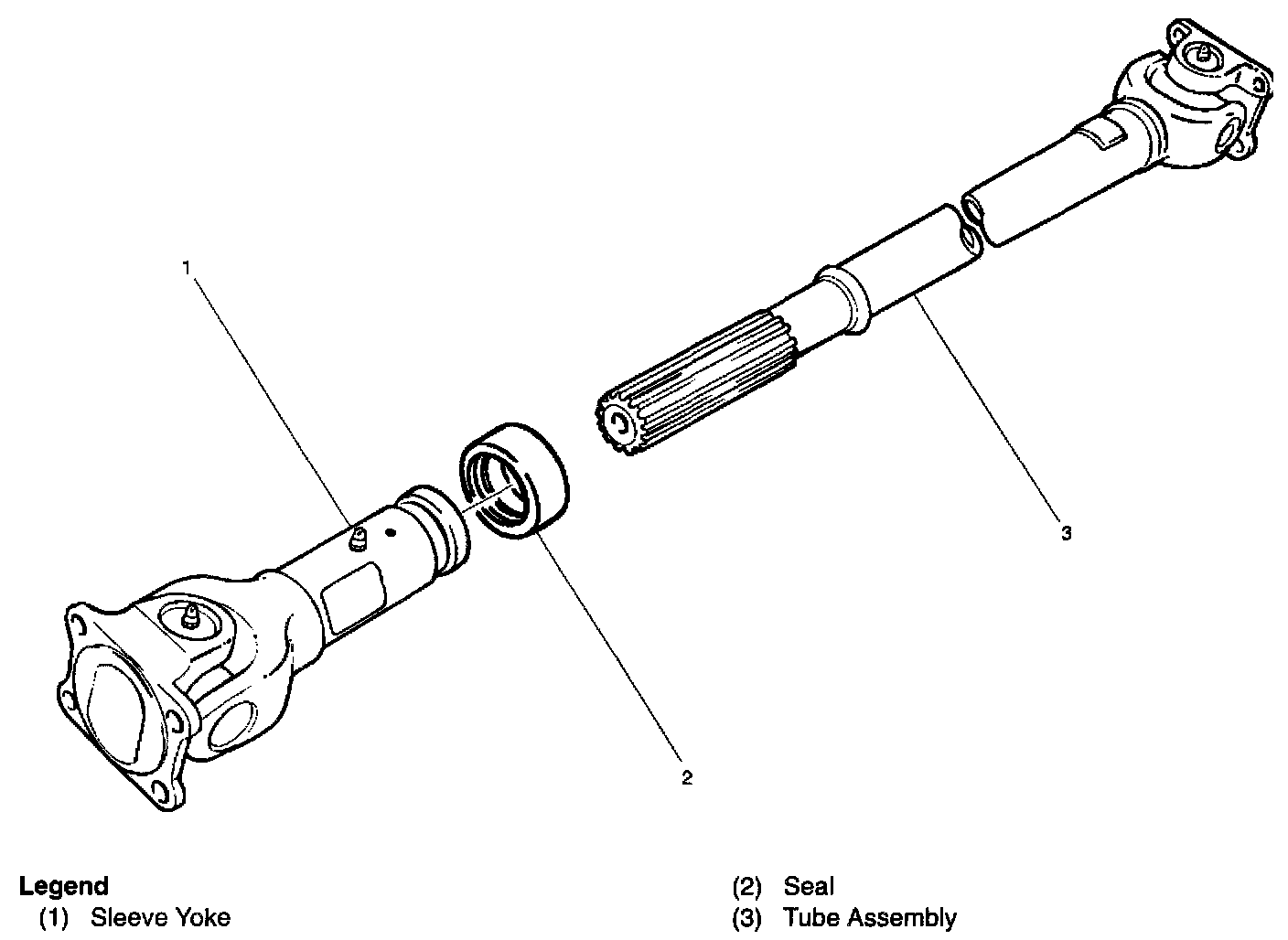 1

3

2

Legend
(1) Sleeve Yoke

(2) Seal
(3) Tube Assembly