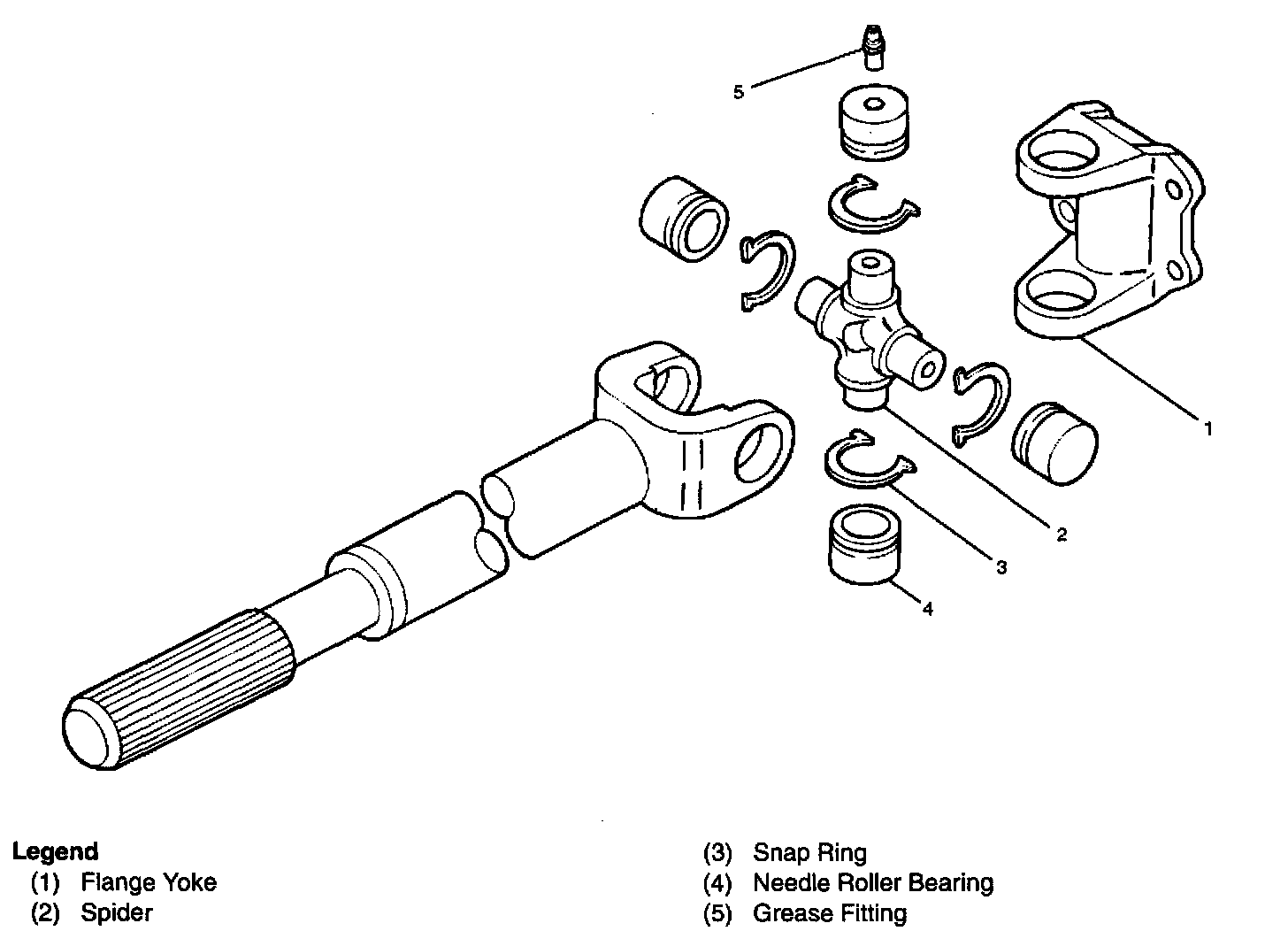 5

1

2

3

4

Legend
(1) Flange Yoke
(2) Spider

(3) Snap Ring
(4) Needle Roller Bearing
(5) Grease Fitting