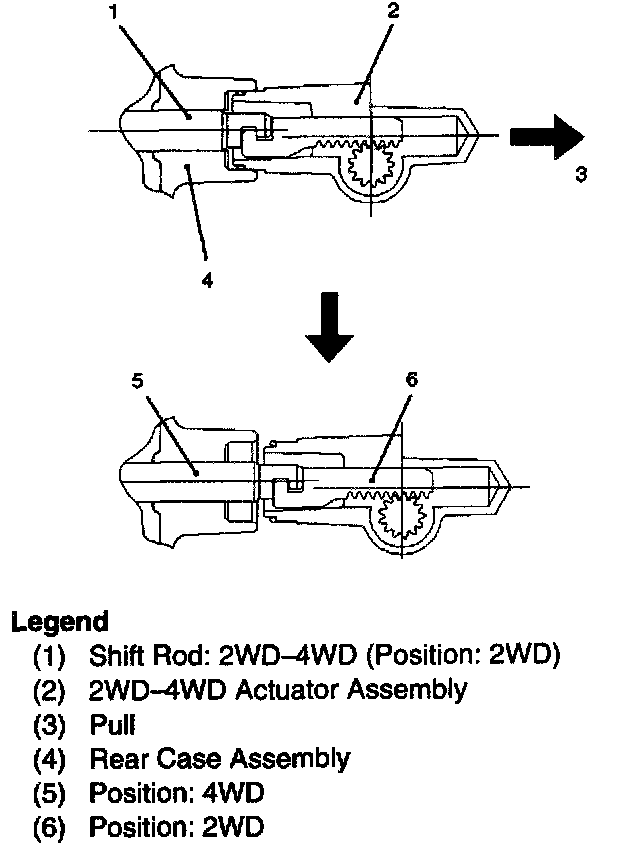 1
2
3
4
5
6

Legend
(1) Shift Rod: 2WD–4WD (Position: 2WD)
(2) 2WD–4WD Actuator Assembly
(3) Pull
(4) Rear Case Assembly
(5) Position: 4WD
(6) Position: 2WD