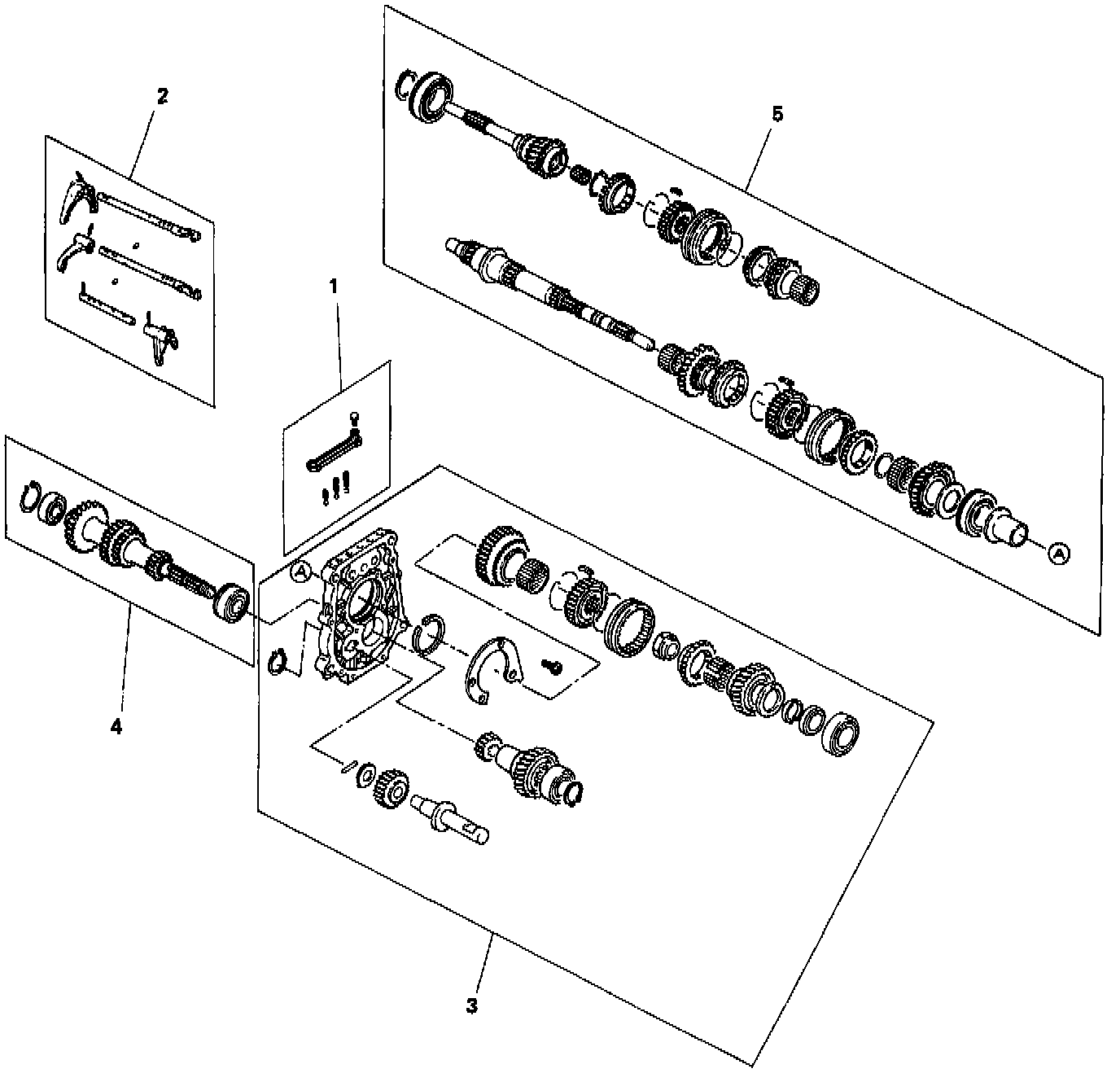 2
5
1
A
A
4
3