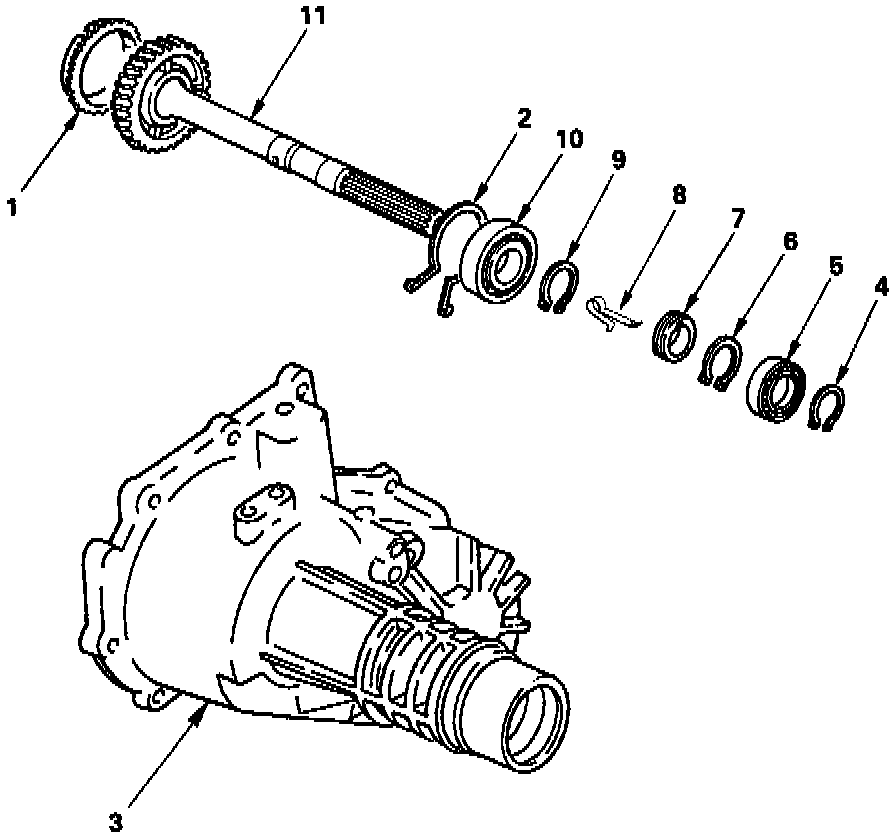 11
1
2
10
9
8
7
6
5
4
3