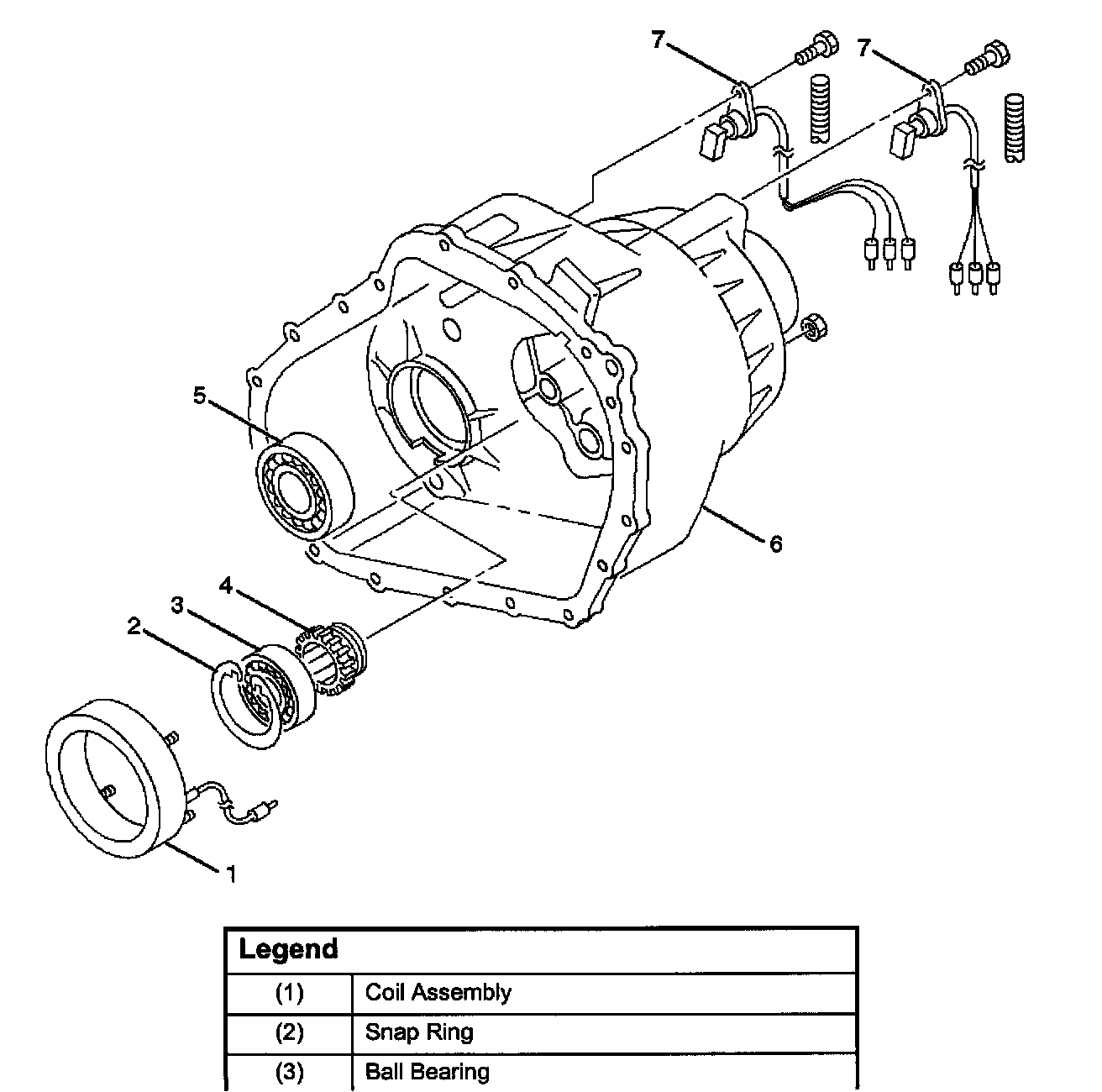 7

7

5

6

4

3

2

1

| Legend | |
|---|---|
| (1) | Coil Assembly |
| (2) | Snap Ring |
| (3) | Ball Bearing |