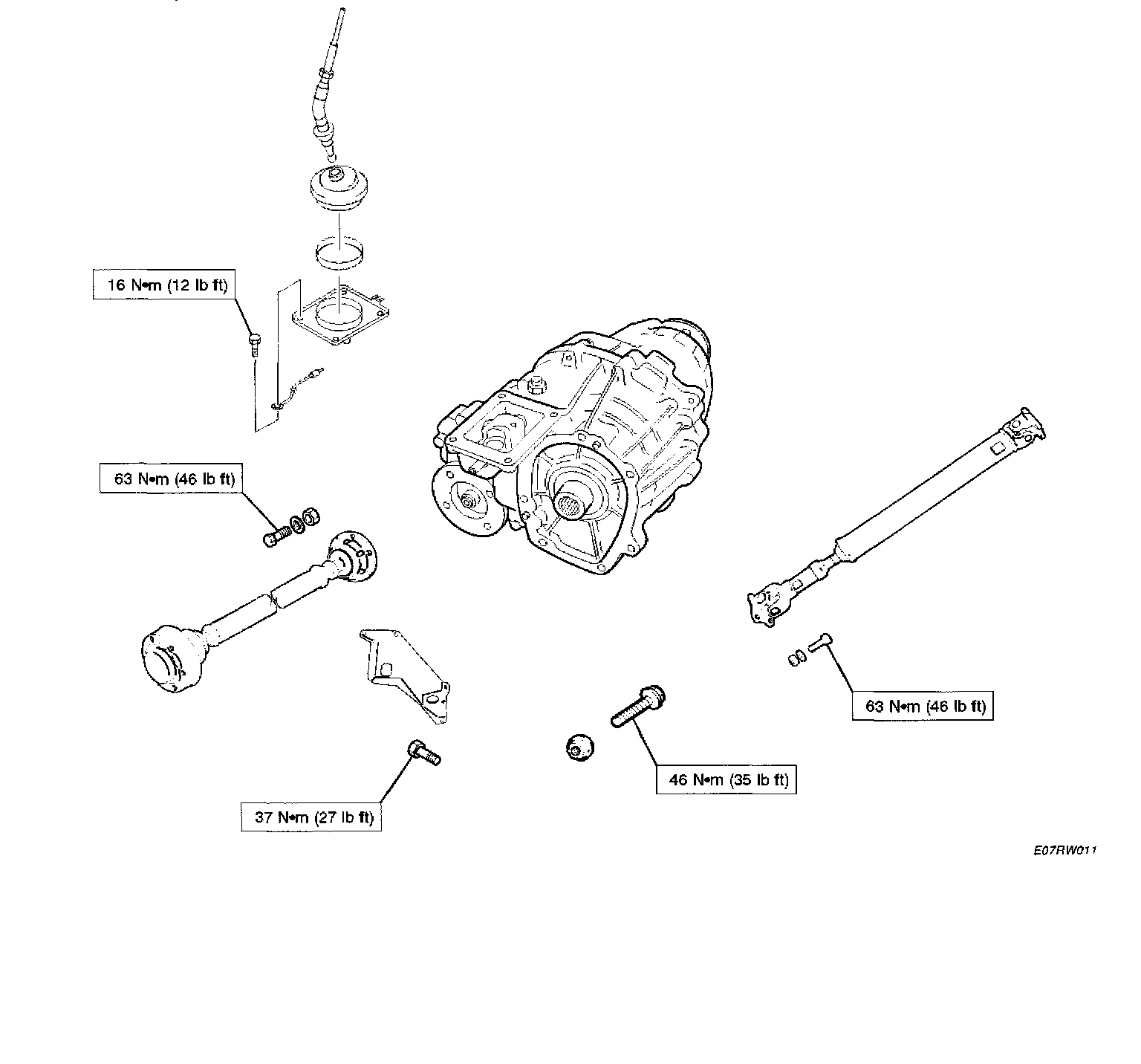 16 N•m (12 lb ft)

63 N•m (46 lb ft)

63 N•m (46 lb ft)

46 N•m (35 lb ft)

37 N•m (27 lb ft)

E07RW011