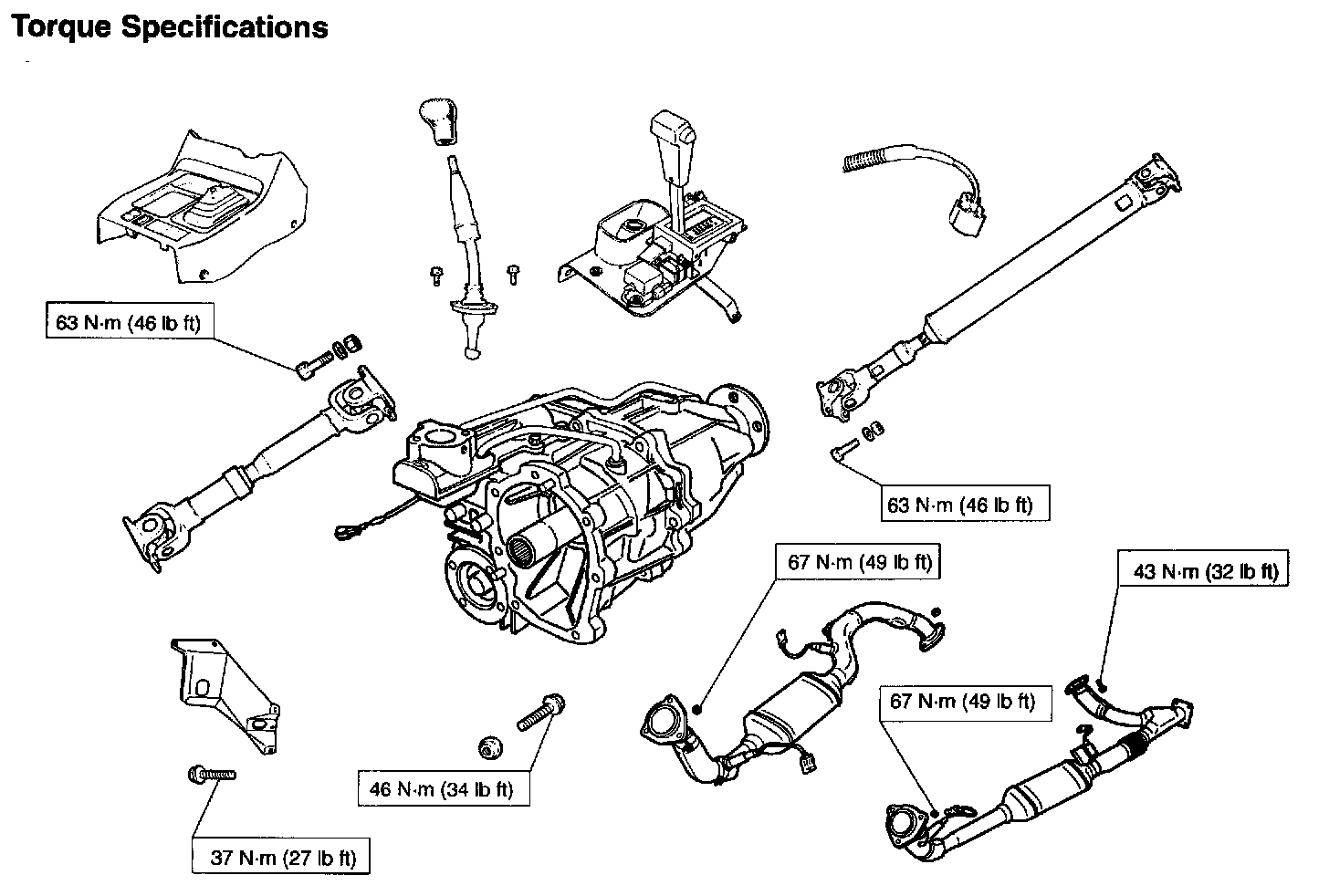 Torque Specifications

63 N·m (46 lb ft)

63 N·m (46 lb ft)

67 N·m (49 lb ft)

43 N·m (32 lb ft)

67 N·m (49 lb ft)

46 N·m (34 lb ft)

37 N·m (27 lb ft)