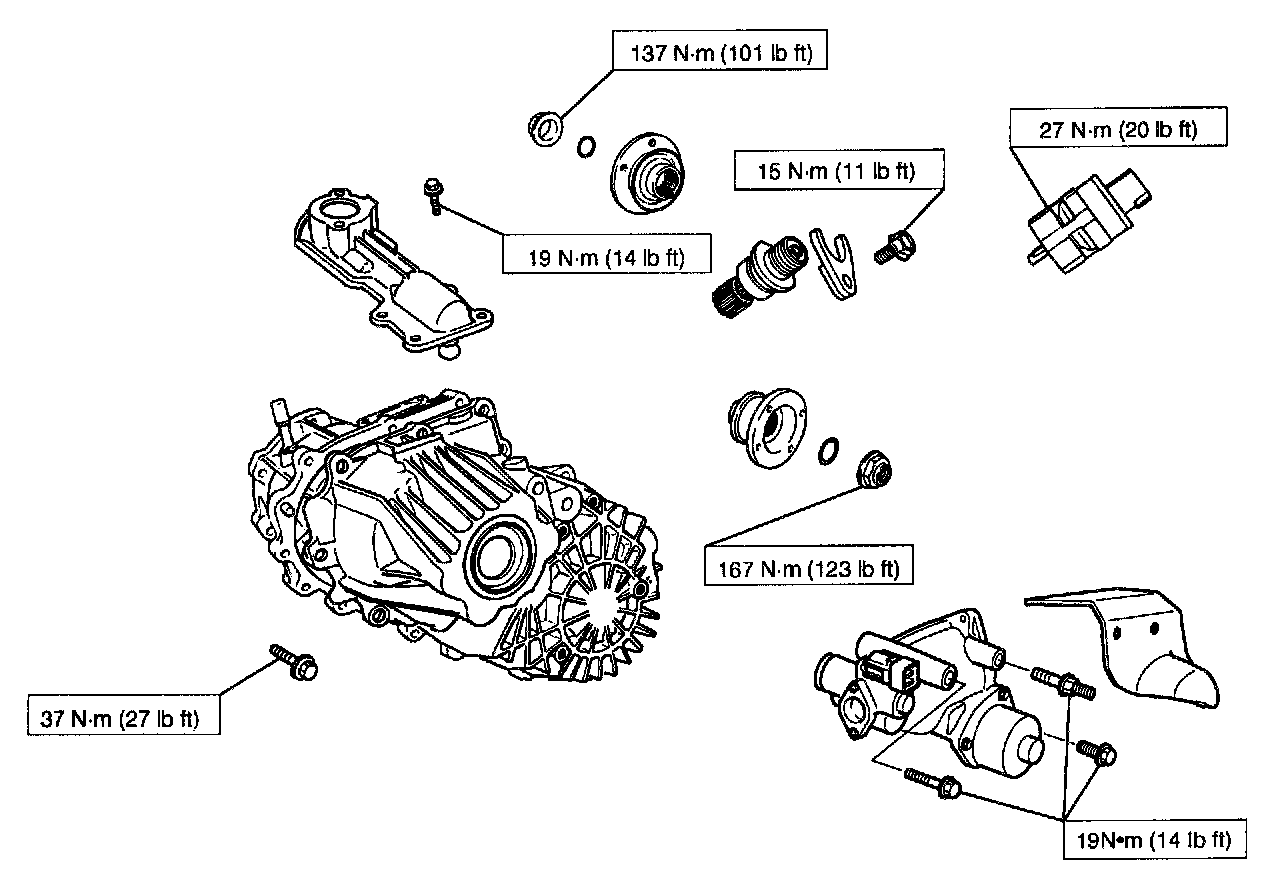 137 N·m (101 lb ft)

27 N·m (20 lb ft)

15 N·m (11 lb ft)

19 N·m (14 lb ft)

167 N·m (123 lb ft)

37 N·m (27 lb ft)

19N•m (14 lb ft)