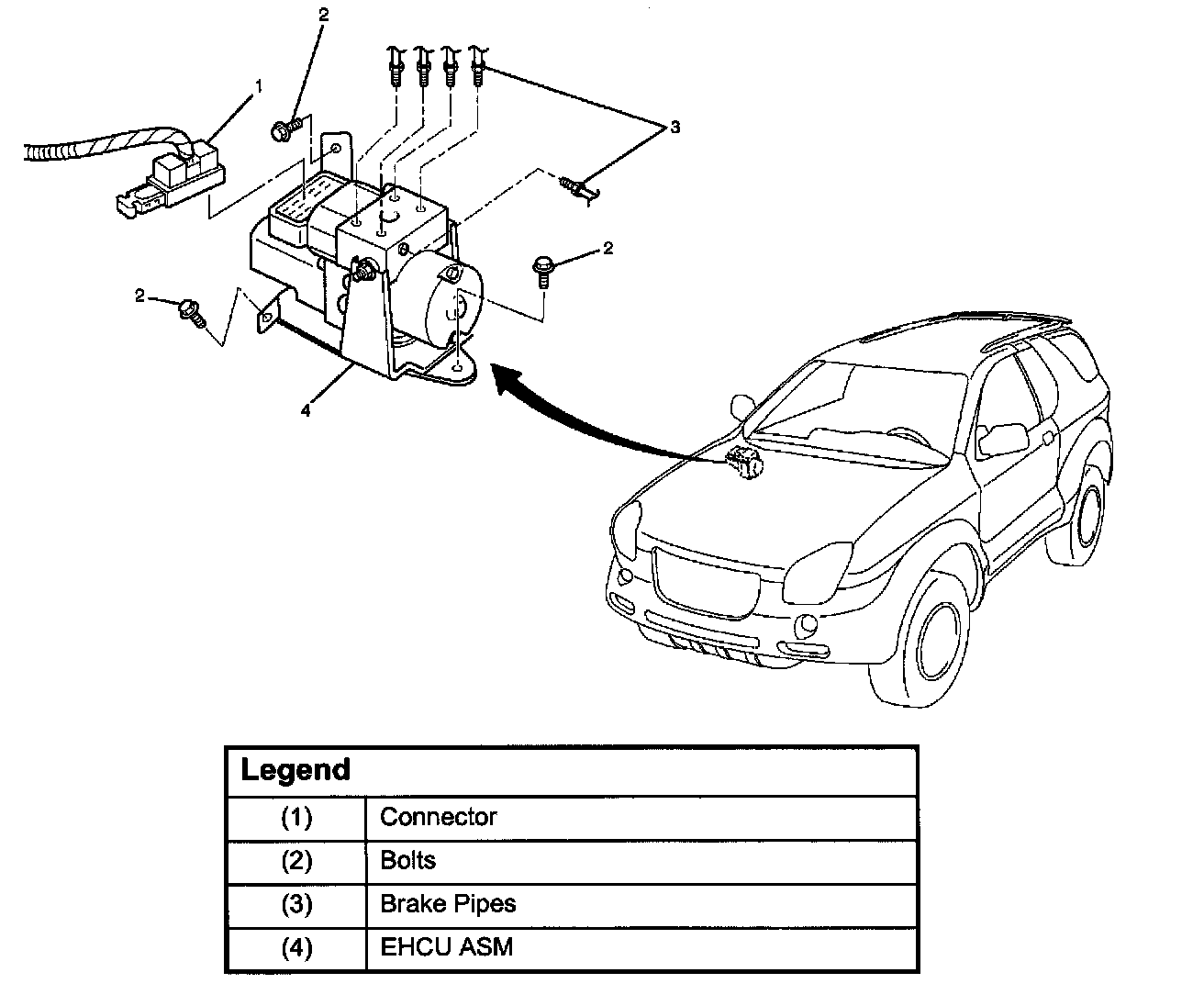 2
1
3
2
2
4

| Legend | |
|---|---|
| (1) | Connector |
| (2) | Bolts |
| (3) | Brake Pipes |
| (4) | EHCU ASM |