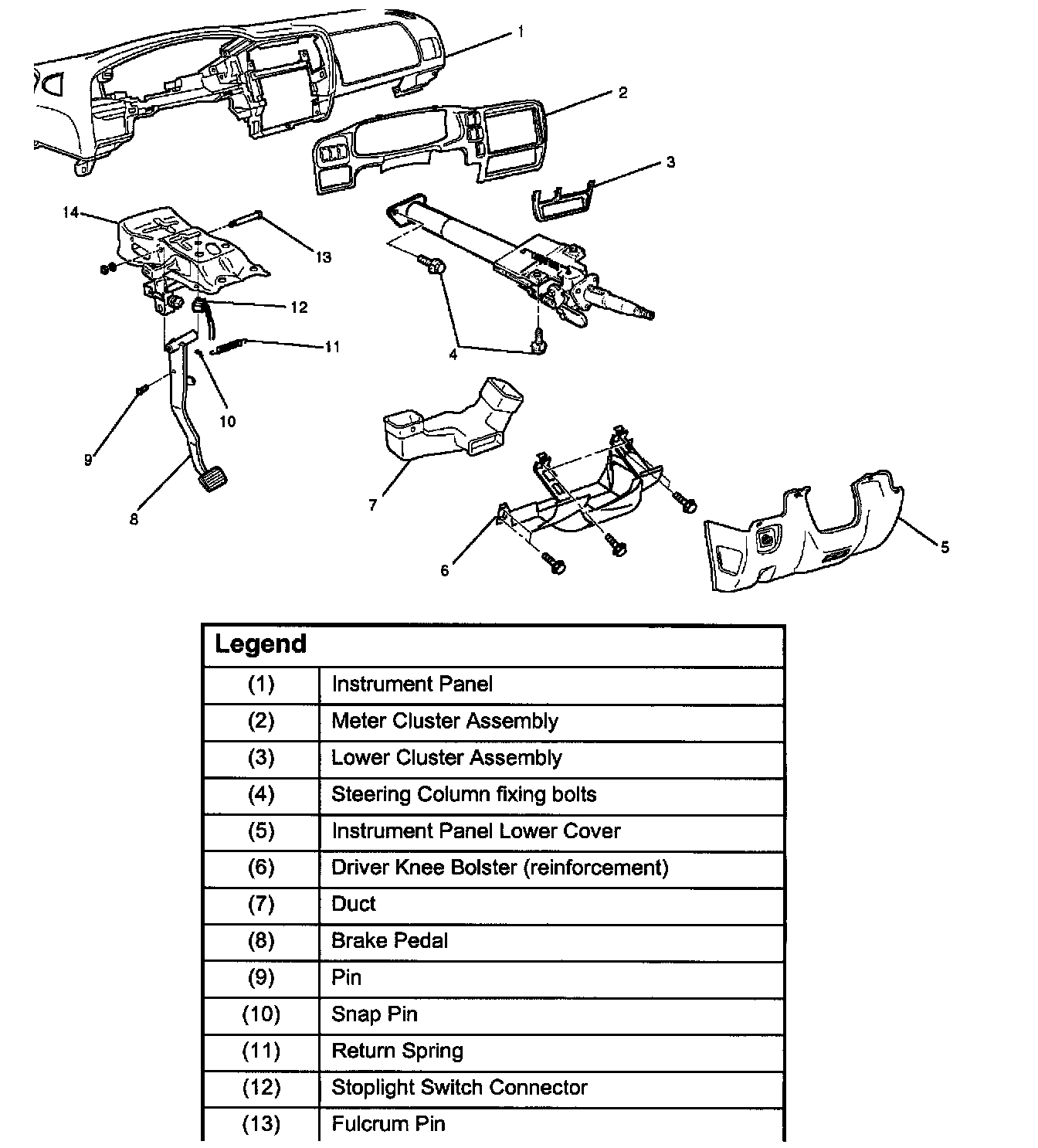 1
2
3
14
13
12
11
4
10
9
8
7
6
5

| Legend | |
|---|---|
| (1) | Instrument Panel |
| (2) | Meter Cluster Assembly |
| (3) | Lower Cluster Assembly |
| (4) | Steering Column fixing bolts |
| (5) | Instrument Panel Lower Cover |
| (6) | Driver Knee Bolster (reinforcement) |
| (7) | Duct |
| (8) | Brake Pedal |
| (9) | Pin |
| (10) | Snap Pin |
| (11) | Return Spring |
| (12) | Stoplight Switch Connector |
| (13) | Fulcrum Pin |