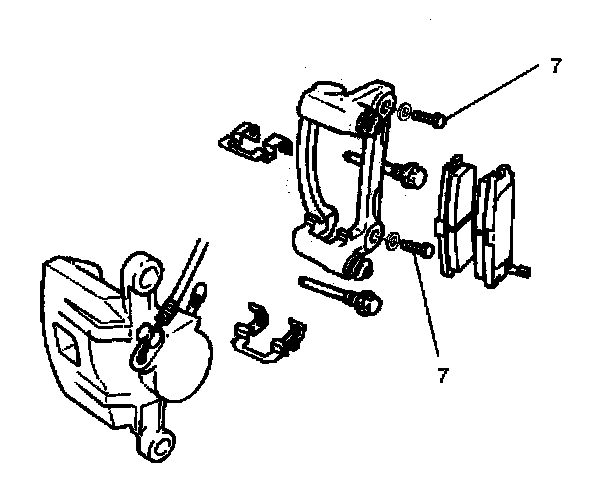 7

7