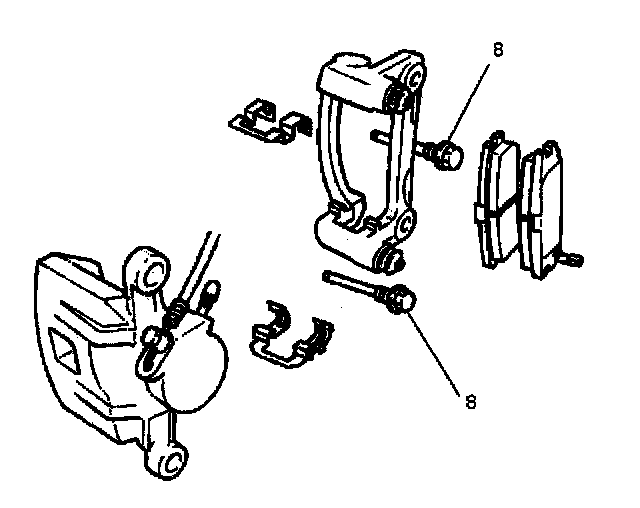 8

8