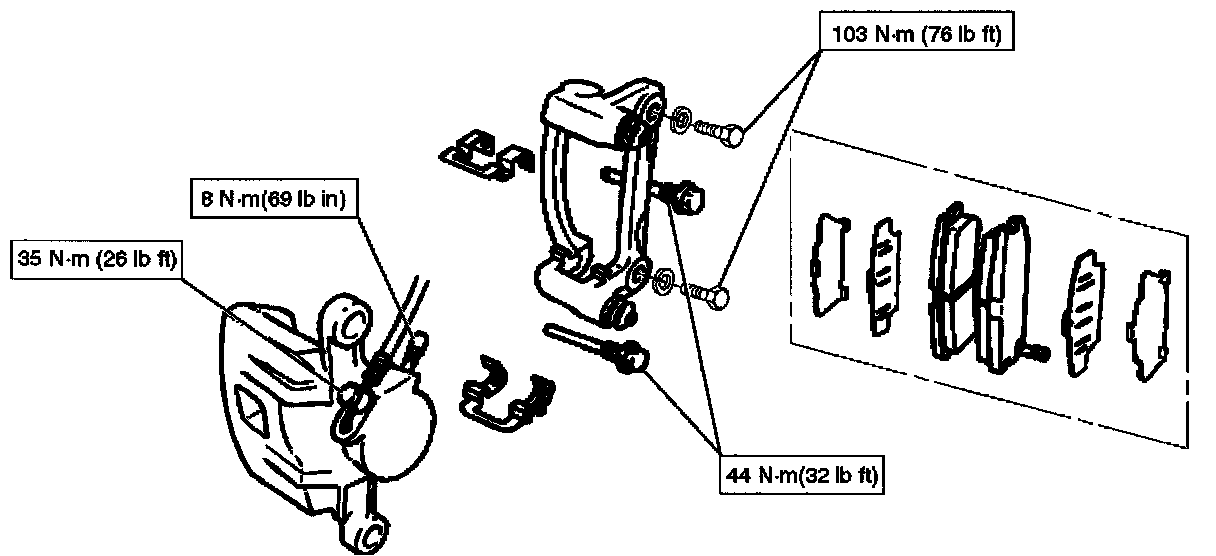 103 N·m (76 lb ft)

8 N·m(69 lb in)

35 N·m (26 lb ft)

44 N·m(32 lb ft)