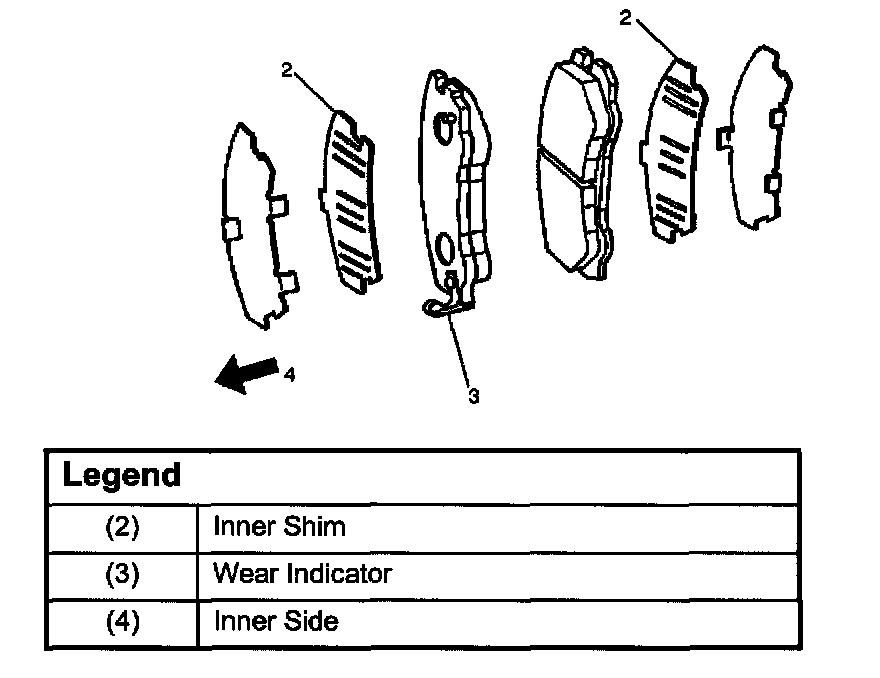 2

2

4

3

| Legend | |
|---|---|
| (2) | Inner Shim |
| (3) | Wear Indicator |
| (4) | Inner Side |