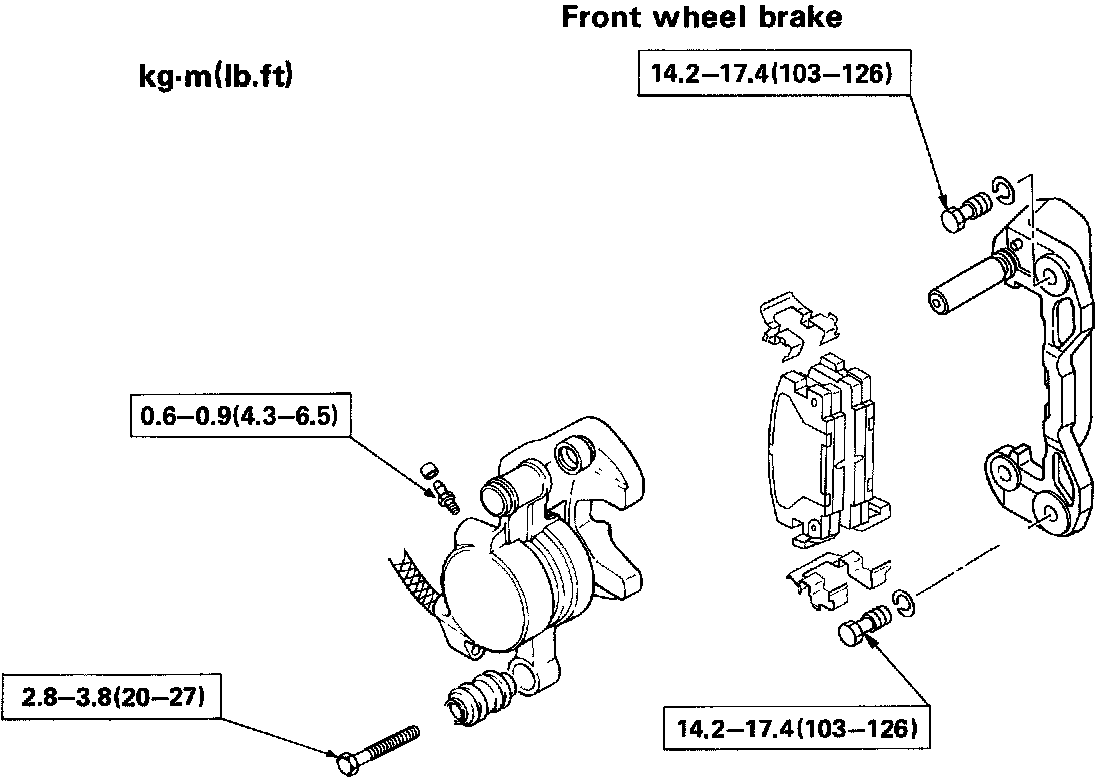 Front wheel brake

kg·m(lb.ft)

14.2–17.4(103–126)

0.6–0.9(4.3–6.5)

2.8–3.8(20–27)

14.2–17.4(103–126)