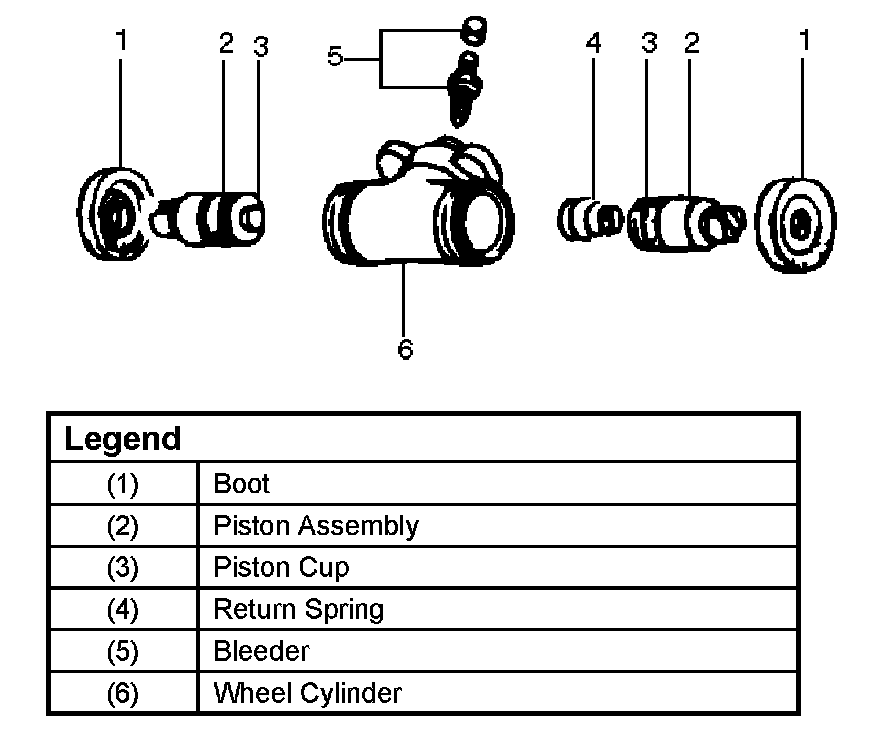 1 2 3 5 4 3 2 1

6

| Legend | |
|---|---|
| (1) | Boot |
| (2) | Piston Assembly |
| (3) | Piston Cup |
| (4) | Return Spring |
| (5) | Bleeder |
| (6) | Wheel Cylinder |