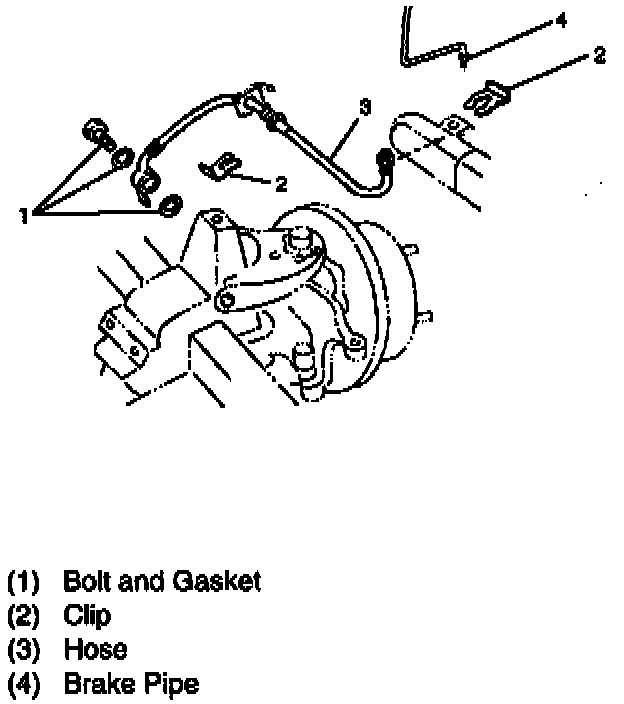 4
2
3
2
1

(1) Bolt and Gasket
(2) Clip
(3) Hose
(4) Brake Pipe