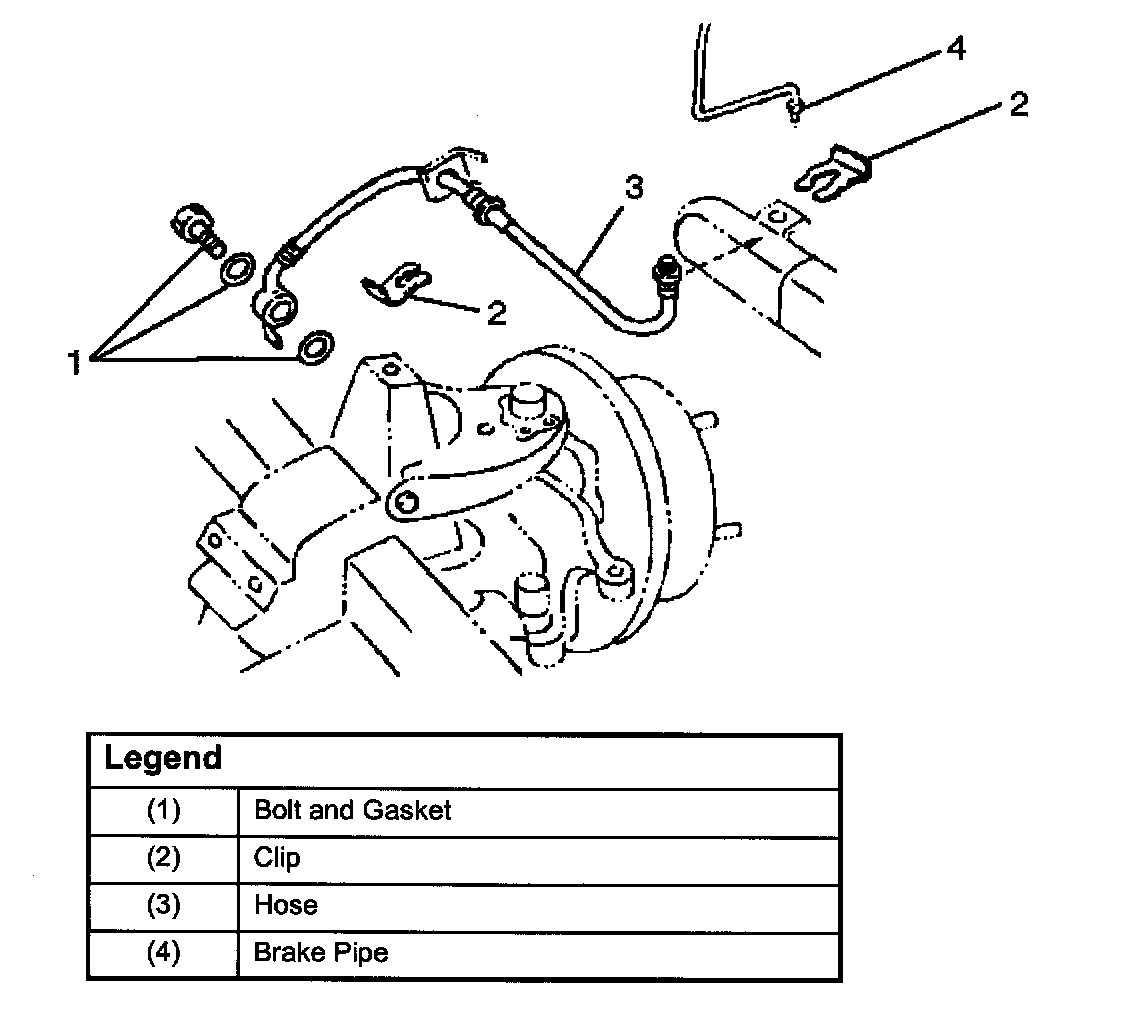 4
2
3
2
1

| Legend | |
|---|---|
| (1) | Bolt and Gasket |
| (2) | Clip |
| (3) | Hose |
| (4) | Brake Pipe |