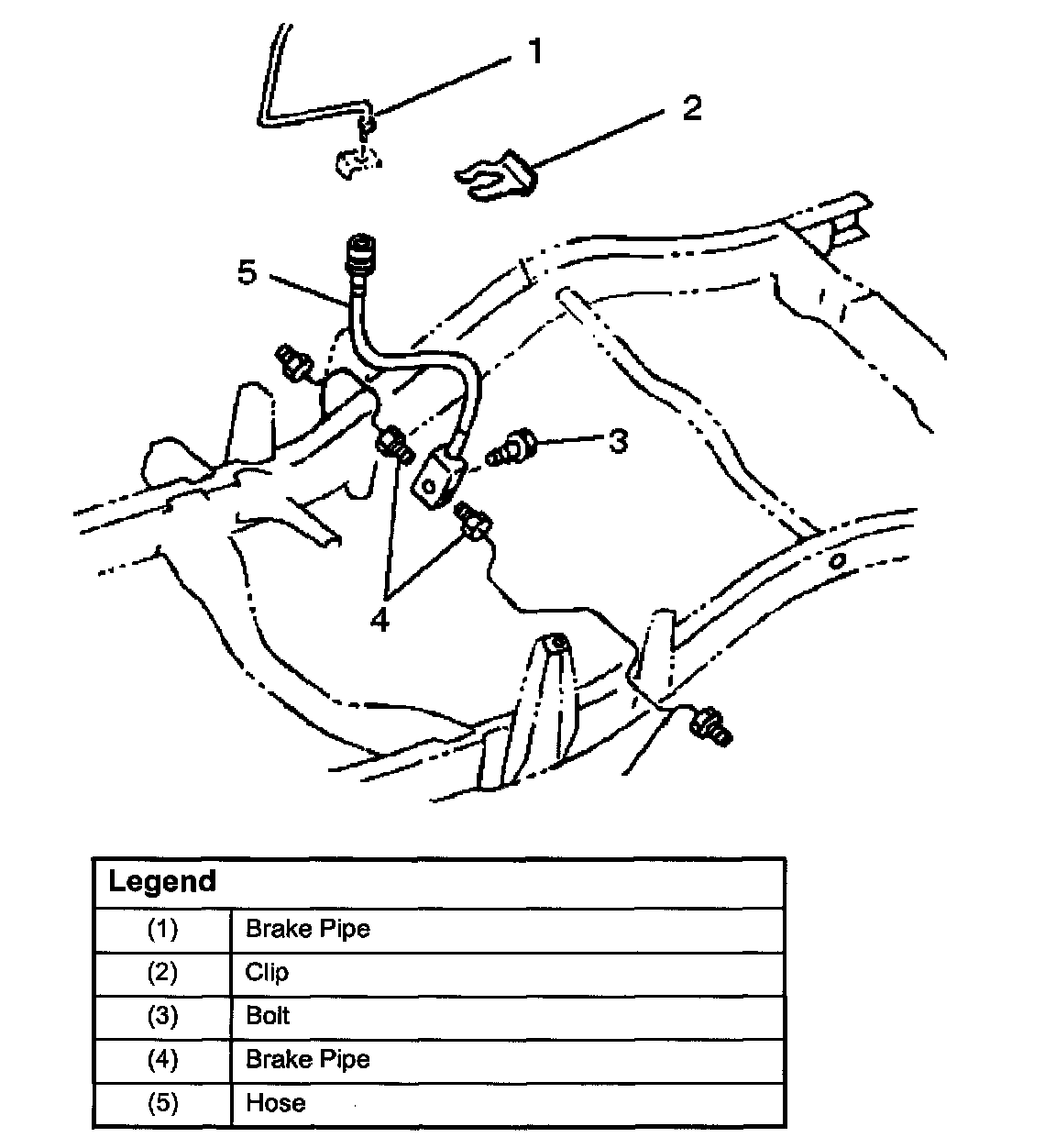 1
2
5
3
4

| Legend | |
|---|---|
| (1) | Brake Pipe |
| (2) | Clip |
| (3) | Bolt |
| (4) | Brake Pipe |
| (5) | Hose |