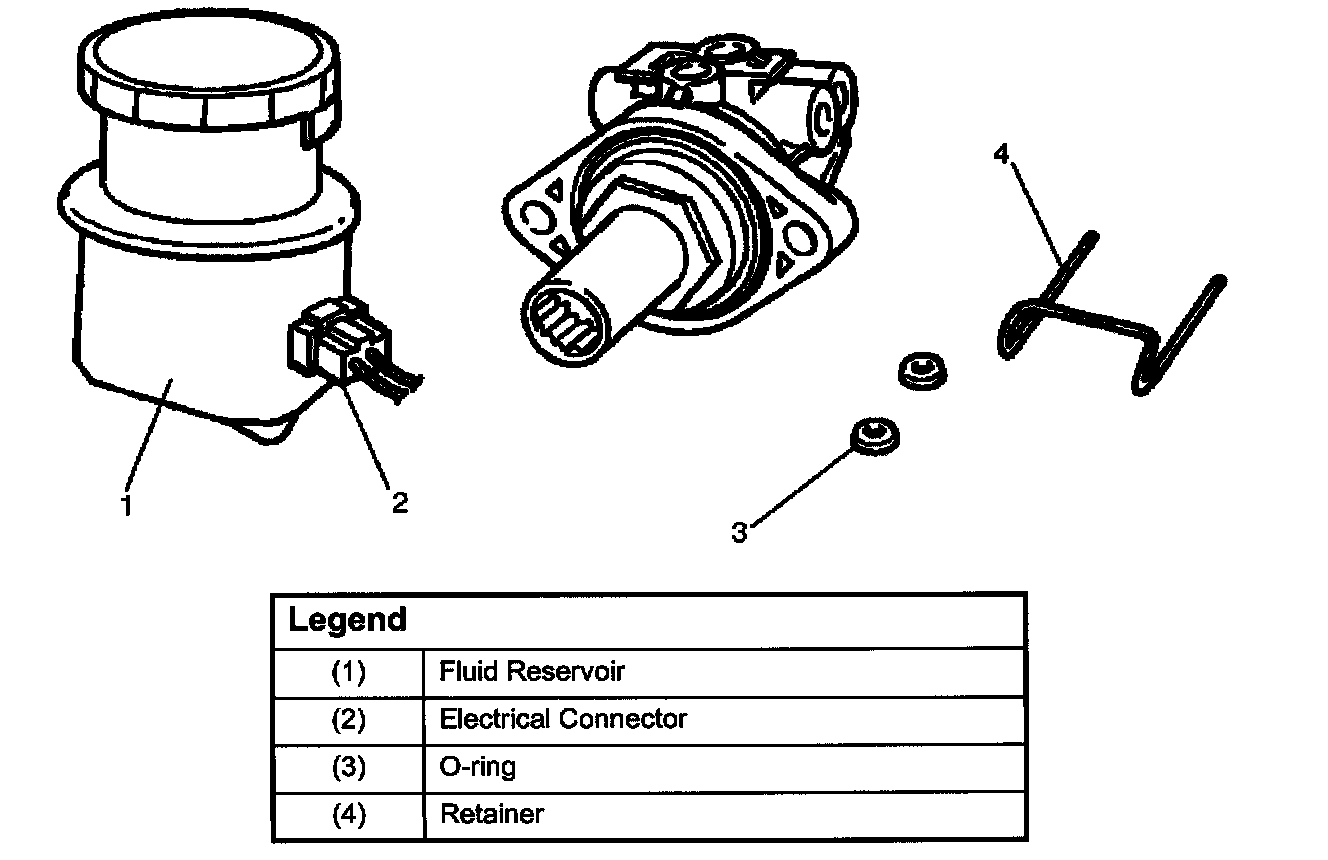 4

1

2

3

| Legend | |
|---|---|
| (1) | Fluid Reservoir |
| (2) | Electrical Connector |
| (3) | O-ring |
| (4) | Retainer |