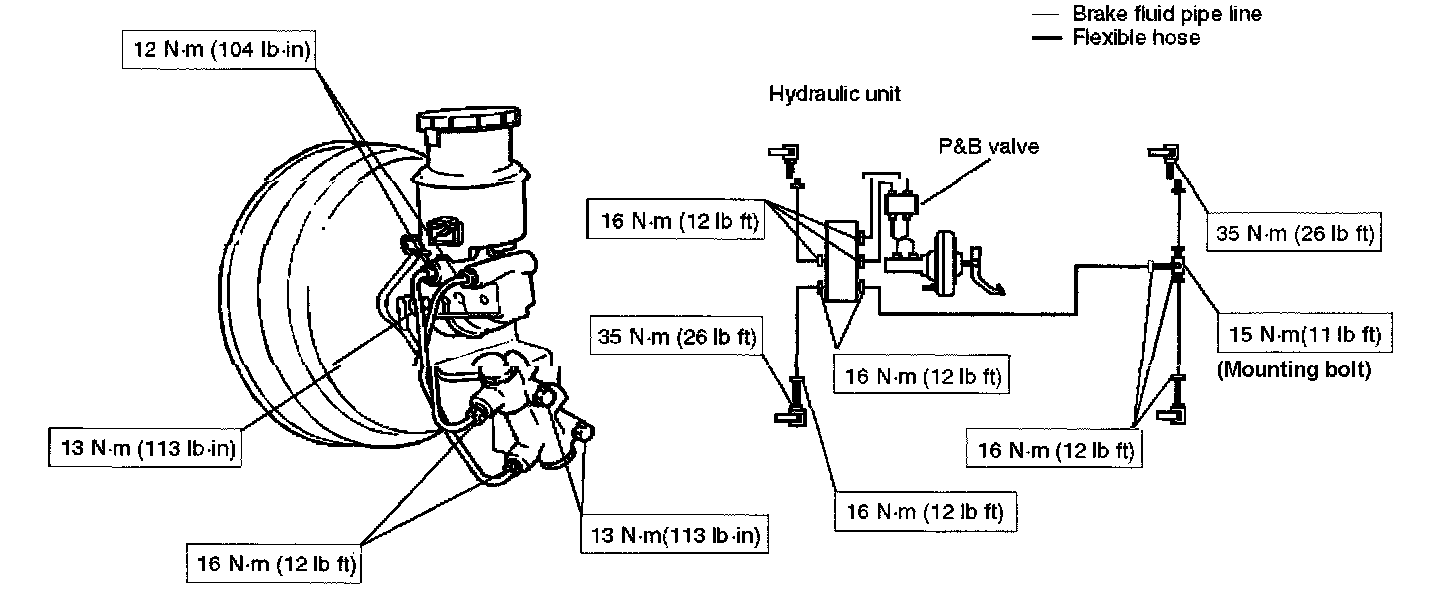 Brake fluid pipe line
Flexible hose

12 N·m (104 lb·in)

Hydraulic unit

P&B valve

16 N·m (12 lb ft)

35 N·m (26 lb ft)

35 N·m (26 lb ft)

15 N·m(11 lb ft)
(Mounting bolt)

16 N·m (12 lb ft)

13 N·m (113 lb·in)

16 N·m (12 lb ft)

16 N·m (12 lb ft)

13 N·m(113 lb·in)

16 N·m (12 lb ft)