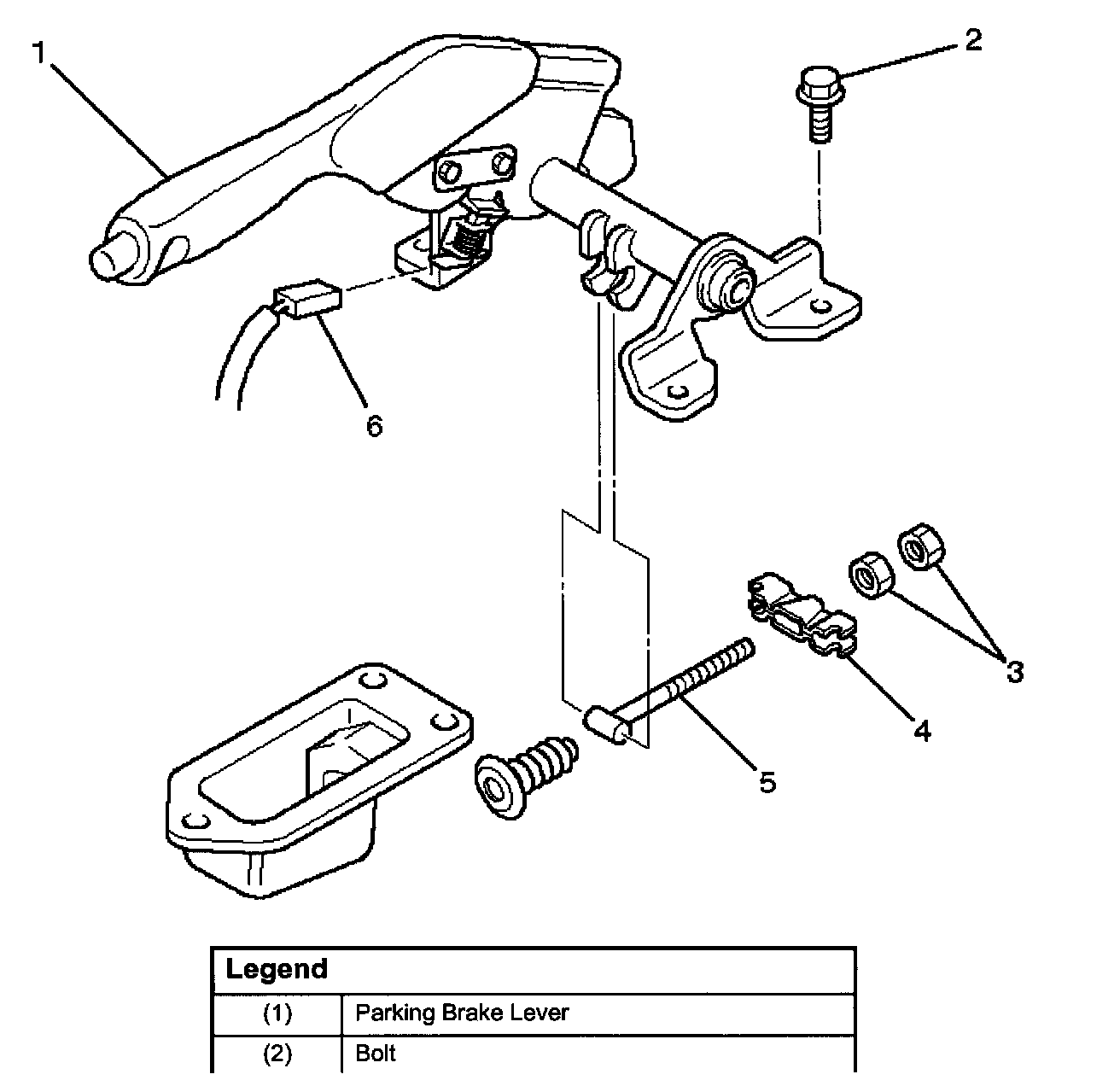 1
2
6
3
4
5

| Legend | |
|---|---|
| (1) | Parking Brake Lever |
| (2) | Bolt |