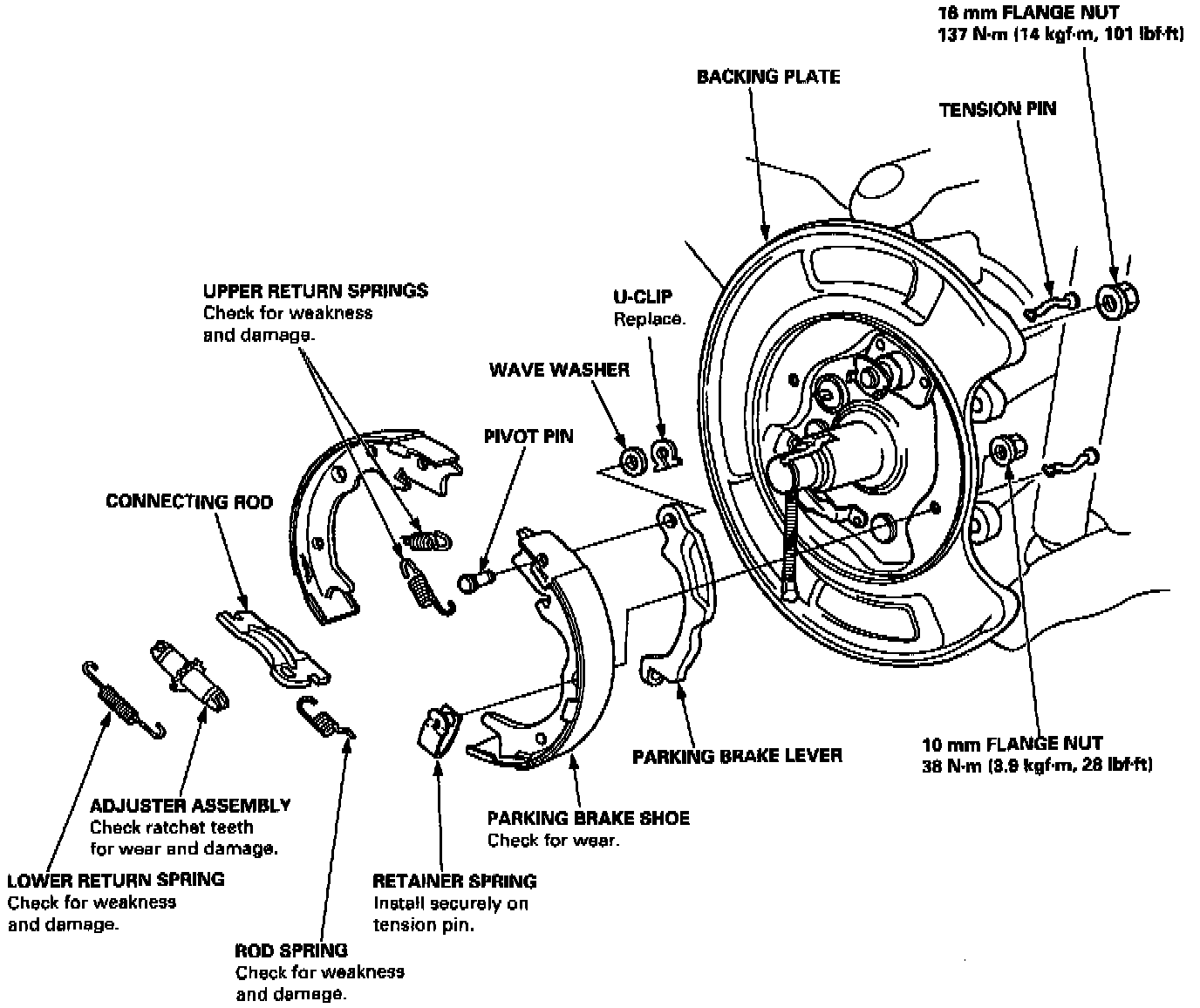 18 mm FLANGE NUT
137 N·m (14 kgf·m, 101 lbf·ft)

BACKING PLATE

TENSION PIN

UPPER RETURN SPRINGS
Check for weakness and damage.

U-CLIP
Replace.

WAVE WASHER

PIVOT PIN

CONNECTING ROD

PARKING BRAKE LEVER

10 mm FLANGE NUT
38 N·m (3.9 kgf·m, 28 lbf·ft)

ADJUSTER ASSEMBLY
Check ratchet teeth for wear and damage.

PARKING BRAKE SHOE
Check for wear.

LOWER RETURN SPRING
Check for weakness and damage.

RETAINER SPRING
Install securely on tension pin.

ROD SPRING
Check for weakness and damage.