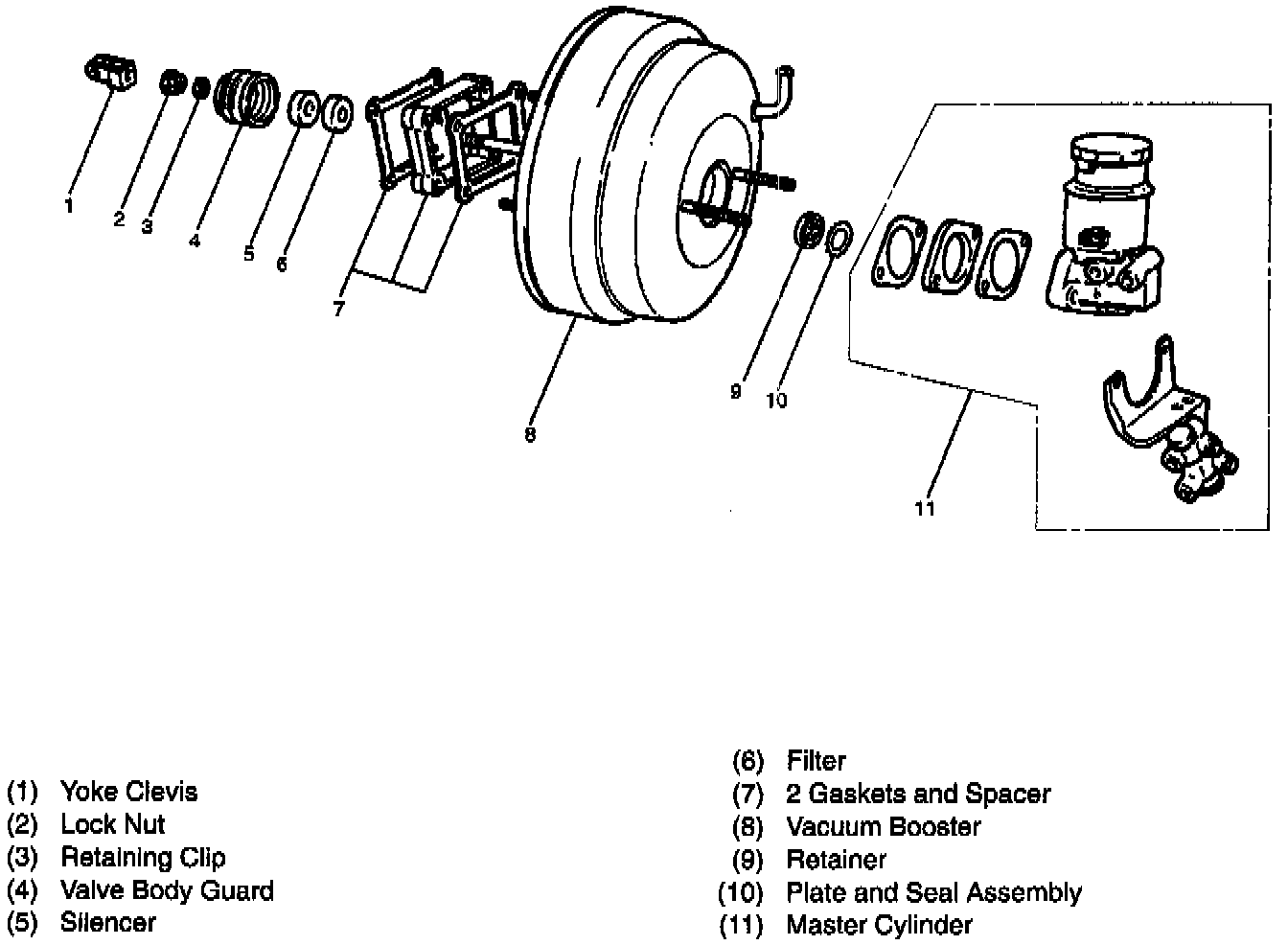 1
2
3
4
5
6
7
8
9
10
11

(1) Yoke Clevis
(2) Lock Nut
(3) Retaining Clip
(4) Valve Body Guard
(5) Silencer

(6) Filter
(7) 2 Gaskets and Spacer
(8) Vacuum Booster
(9) Retainer
(10) Plate and Seal Assembly
(11) Master Cylinder