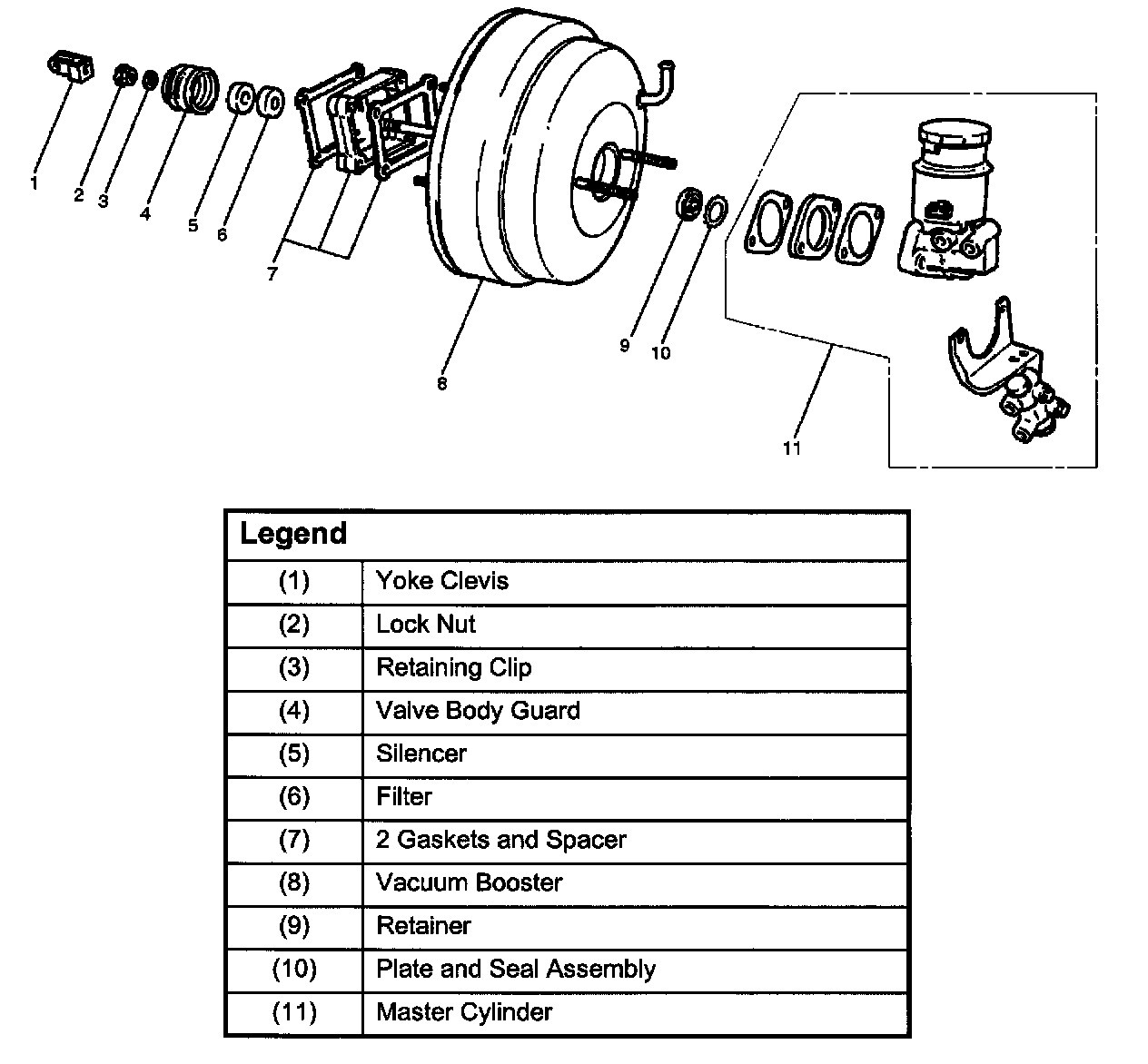 1 2 3 4 5 6 7 8 9 10 11

| Legend | |
|---|---|
| (1) | Yoke Clevis |
| (2) | Lock Nut |
| (3) | Retaining Clip |
| (4) | Valve Body Guard |
| (5) | Silencer |
| (6) | Filter |
| (7) | 2 Gaskets and Spacer |
| (8) | Vacuum Booster |
| (9) | Retainer |
| (10) | Plate and Seal Assembly |
| (11) | Master Cylinder |