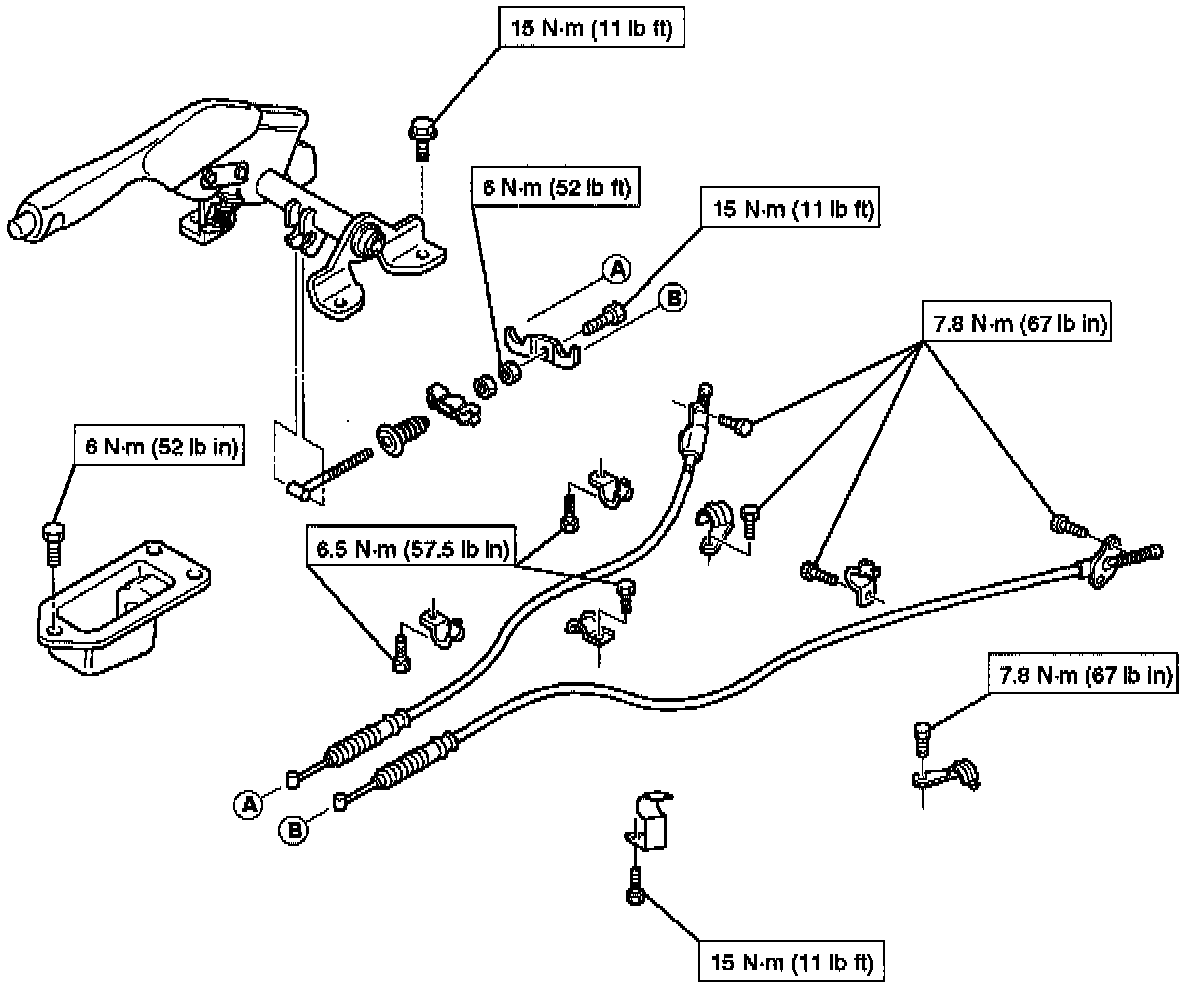 15 N·m (11 lb ft)

6 N·m (52 lb ft)

15 N·m (11 lb ft)

A

B

7.8 N·m (67 lb in)

6 N·m (52 lb in)

6.5 N·m (57.5 lb in)

7.8 N·m (67 lb in)

A

B

15 N·m (11 lb ft)