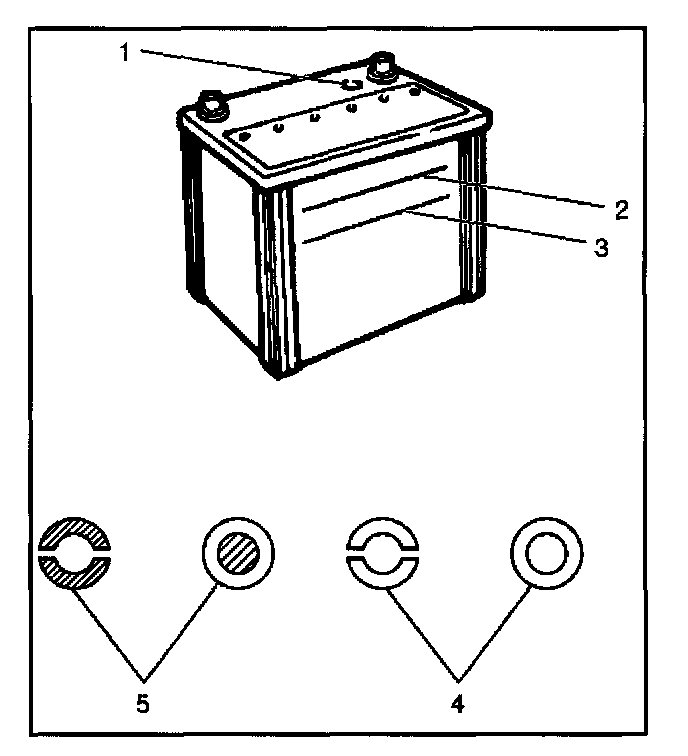 1
2
3
5
4