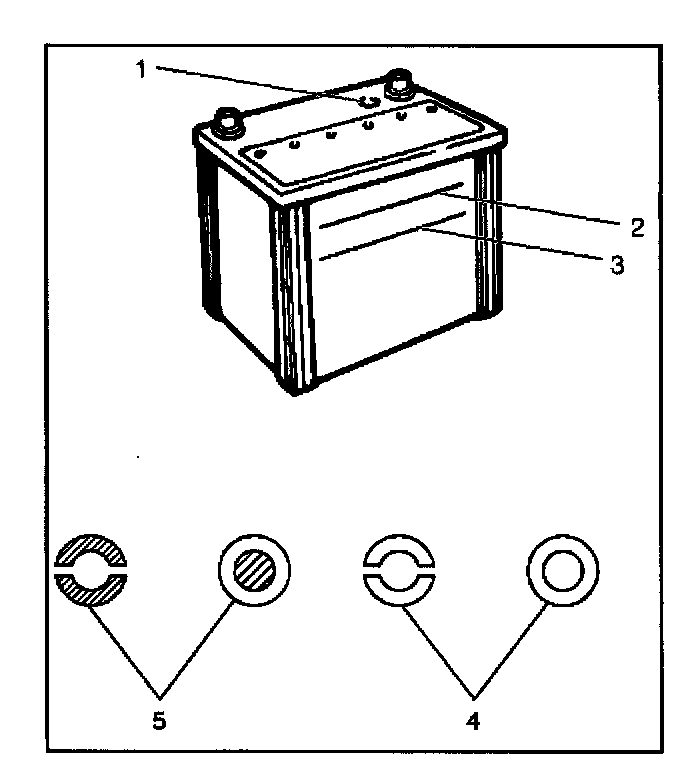 1
2
3
5
4