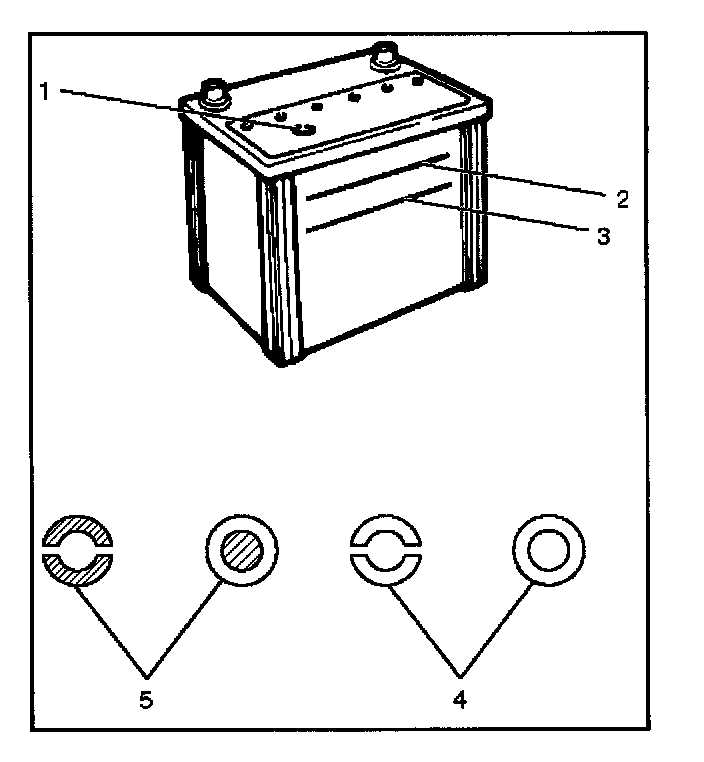 1
2
3
5
4