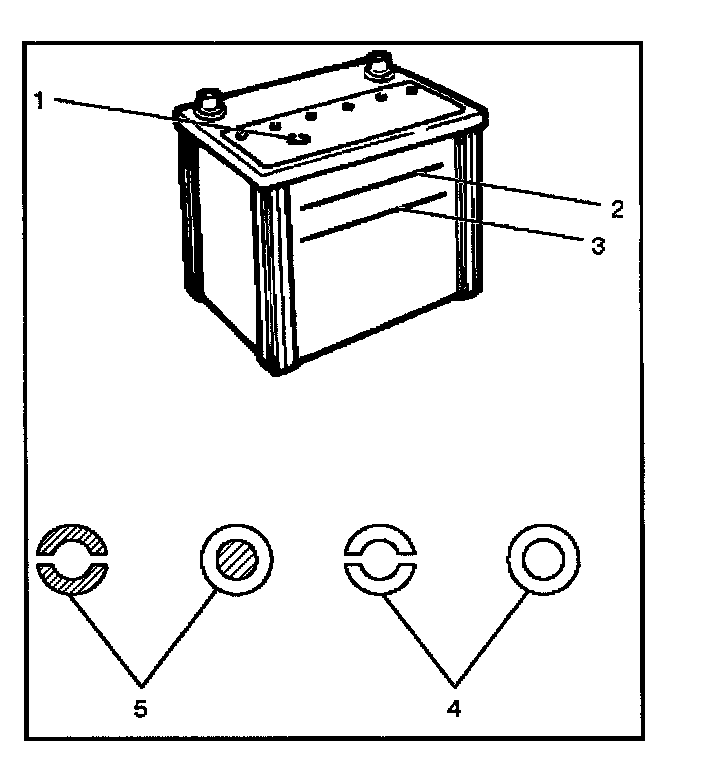 1
2
3
5
4