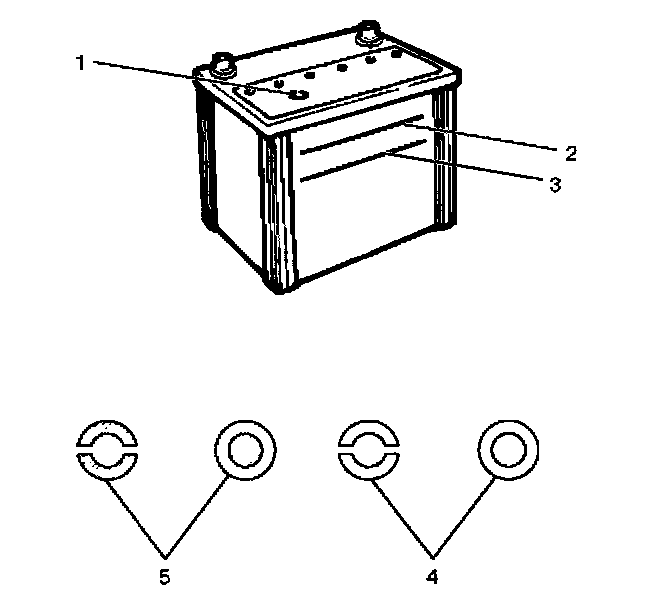 1
2
3
5
4