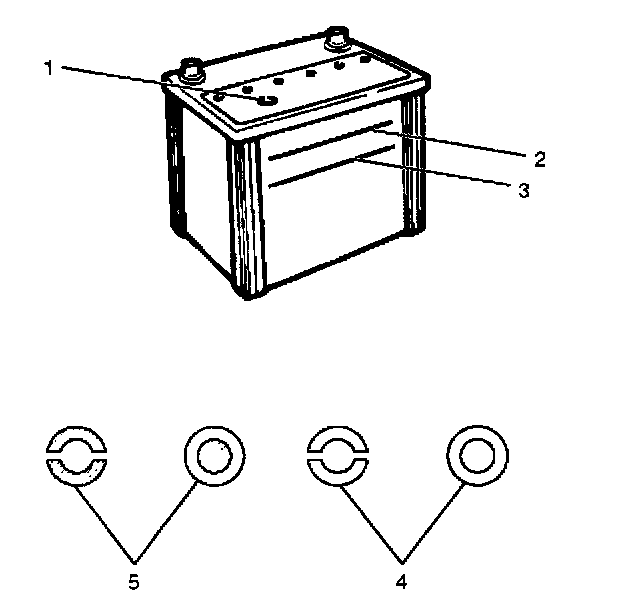 1

2

3

5

4