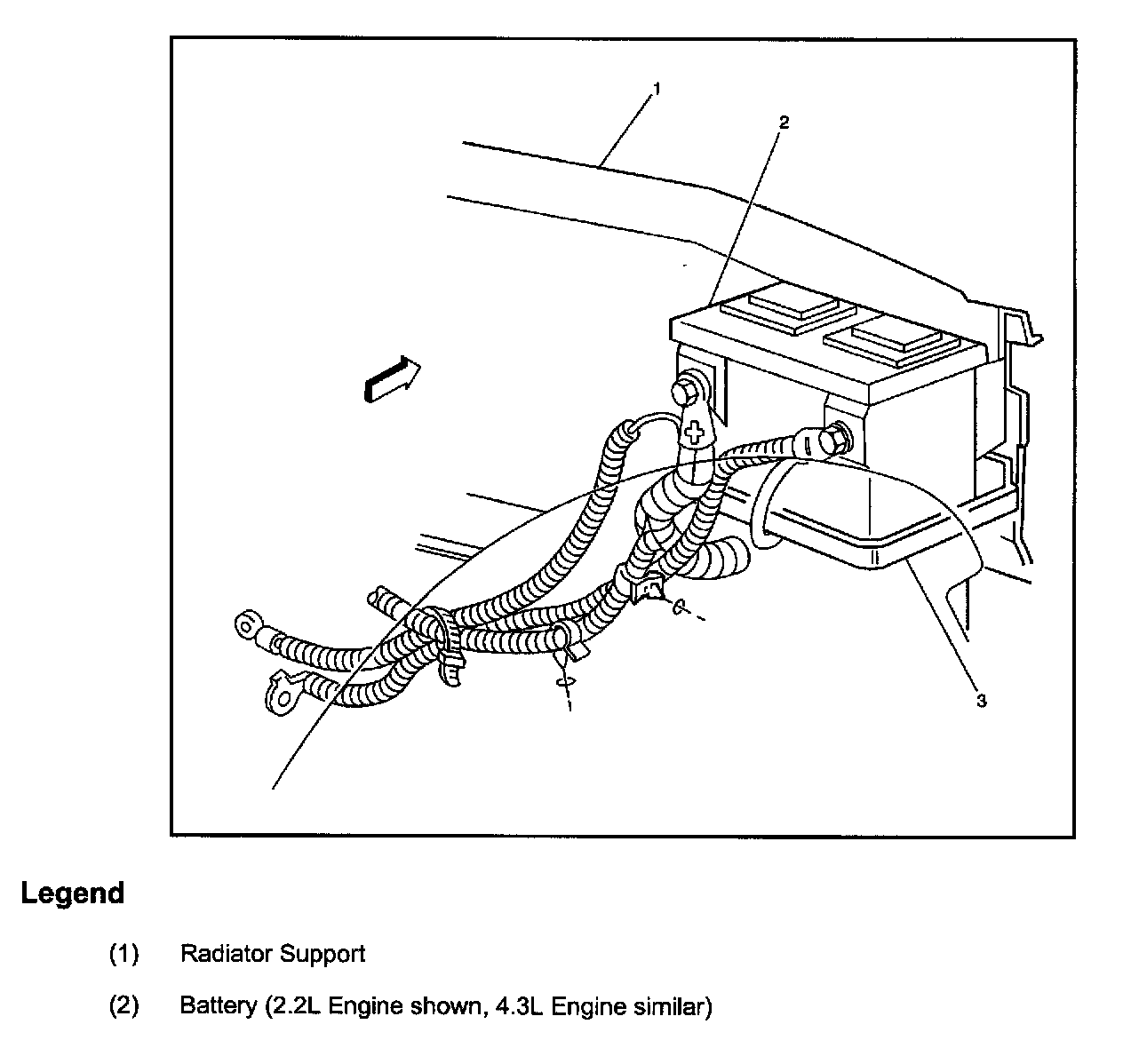 1
2
3

Legend

(1) Radiator Support

(2) Battery (2.2L Engine shown, 4.3L Engine similar)