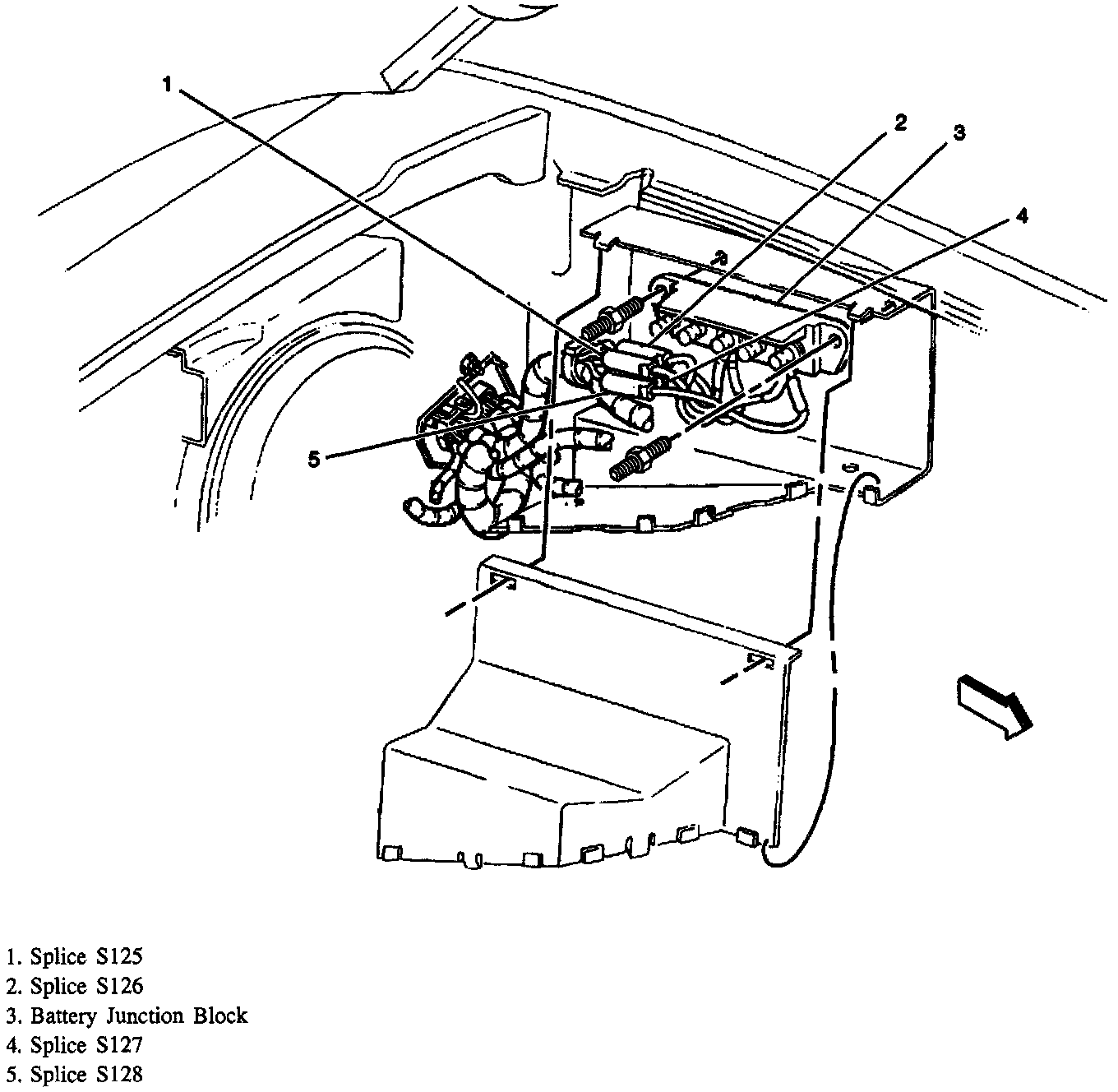 1
2
3
4
5

1. Splice S125
2. Splice S126
3. Battery Junction Block
4. Splice S127
5. Splice S128