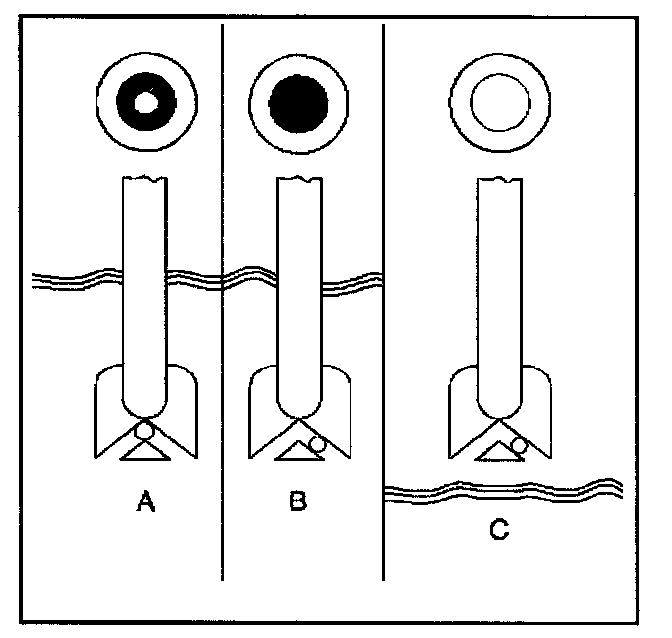 A

B

C