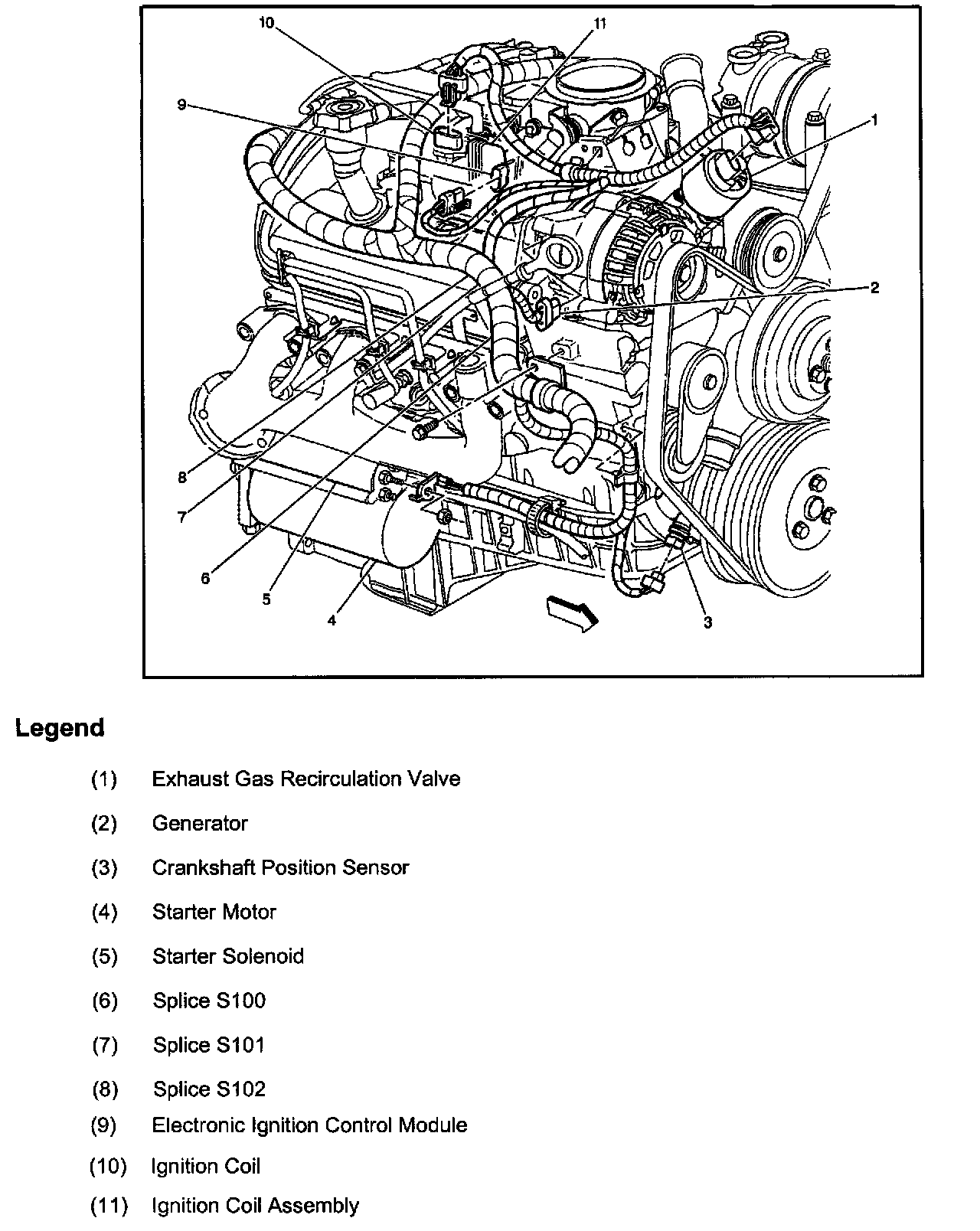 10
11
9
1
2
8
7
6
5
4
3

Legend

(1) Exhaust Gas Recirculation Valve

(2) Generator

(3) Crankshaft Position Sensor

(4) Starter Motor

(5) Starter Solenoid

(6) Splice S100

(7) Splice S101

(8) Splice S102

(9) Electronic Ignition Control Module

(10) Ignition Coil

(11) Ignition Coil Assembly