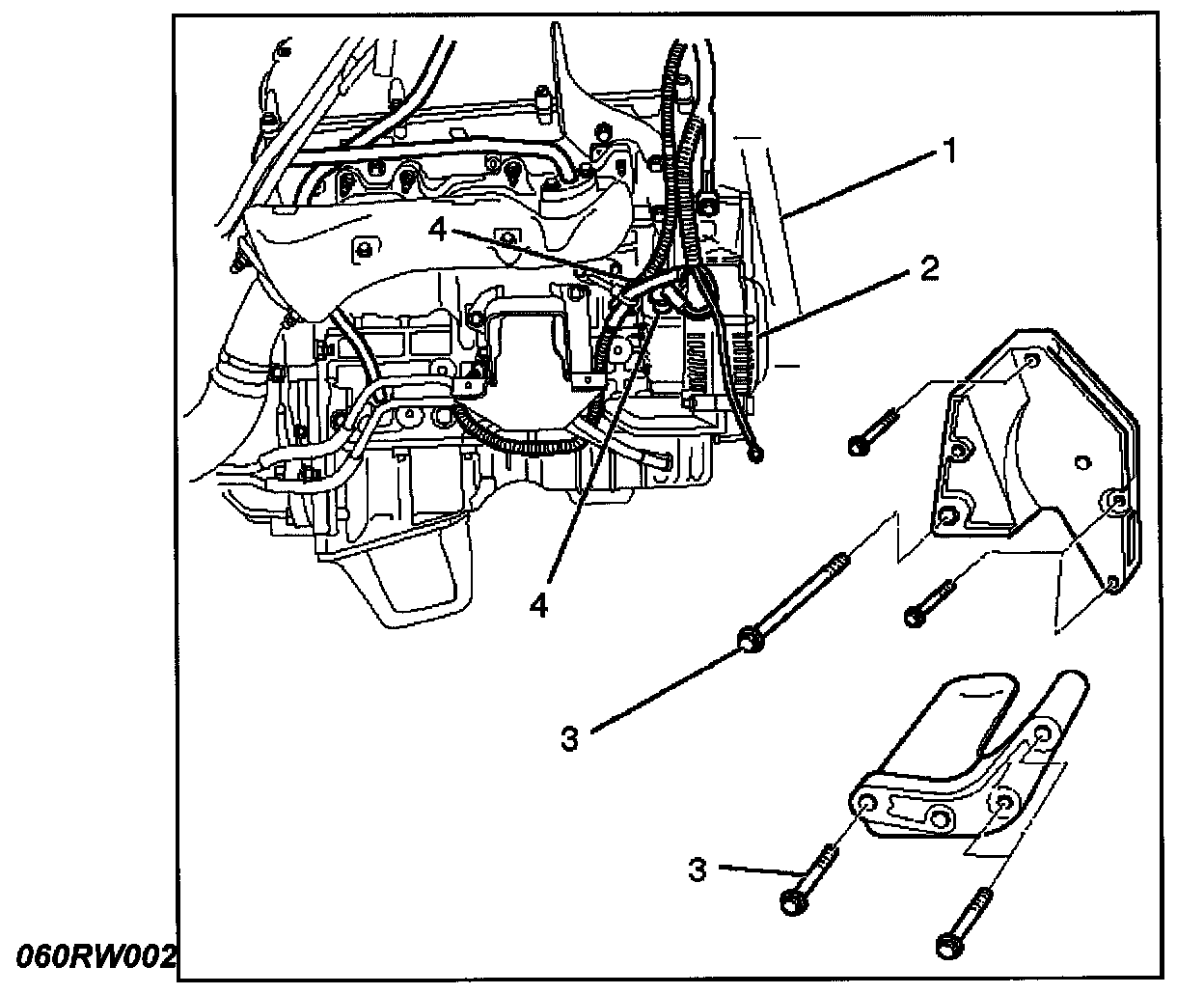 1
4
2
4
3
3
060RW002