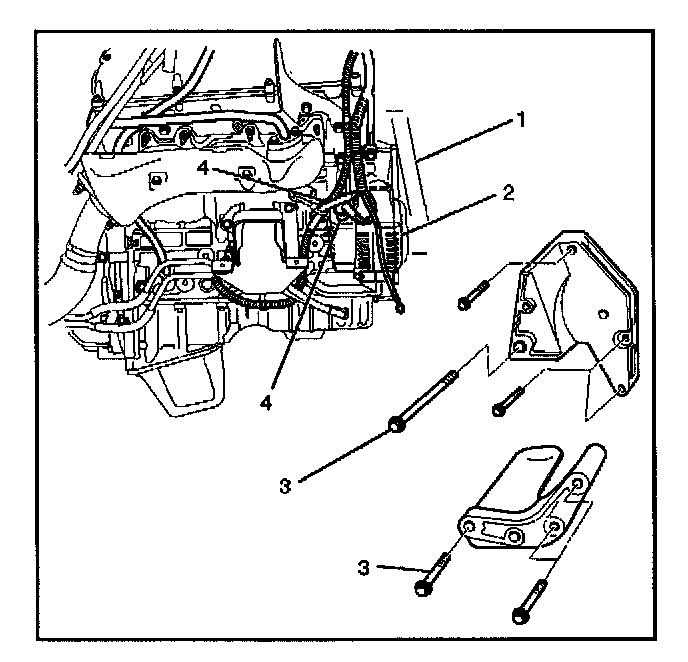 1
4
2
4
3
3