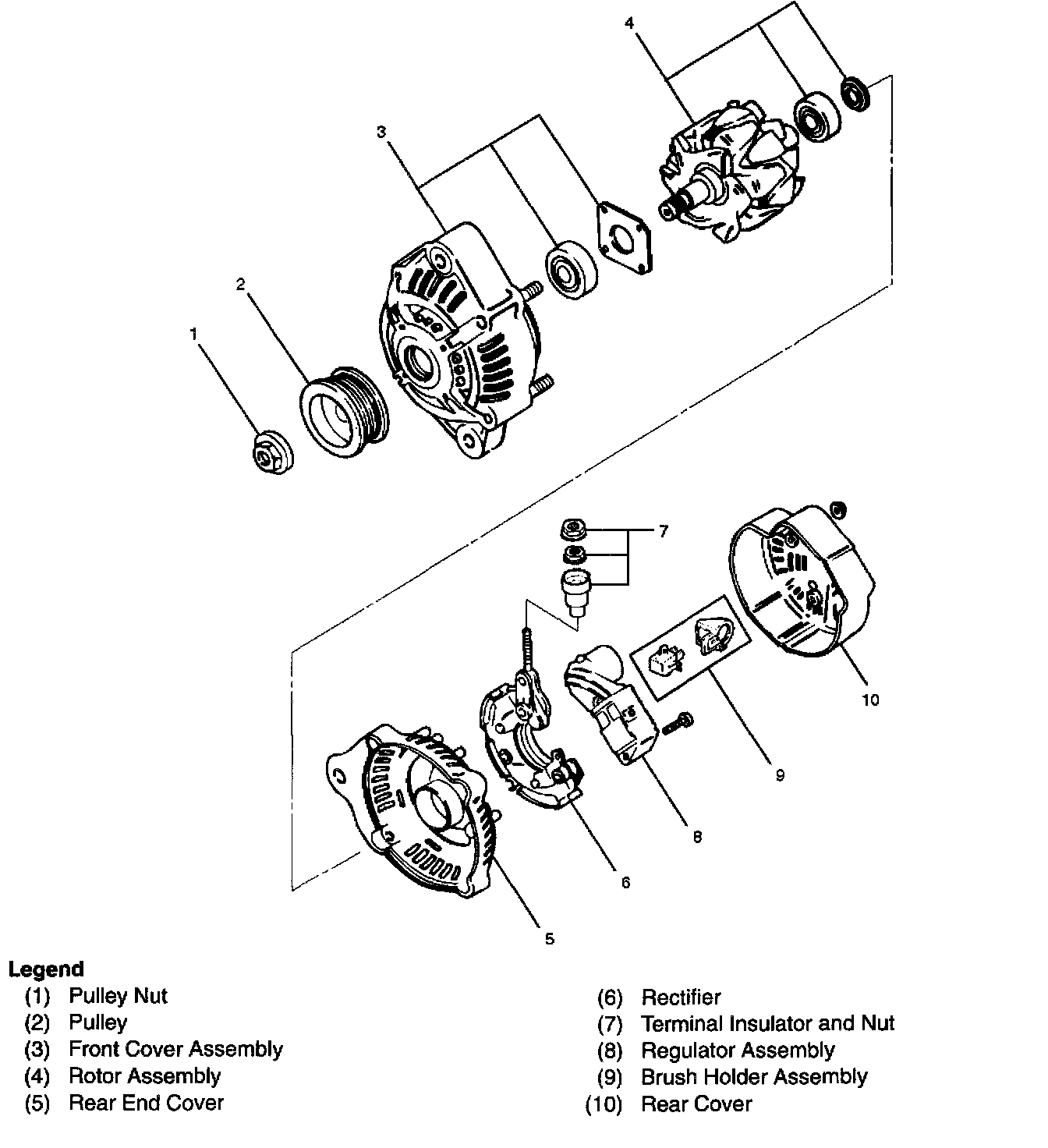 4
3
2
1
7
10
9
8
6
5

Legend
(1) Pulley Nut
(2) Pulley
(3) Front Cover Assembly
(4) Rotor Assembly
(5) Rear End Cover

(6) Rectifier
(7) Terminal Insulator and Nut
(8) Regulator Assembly
(9) Brush Holder Assembly
(10) Rear Cover