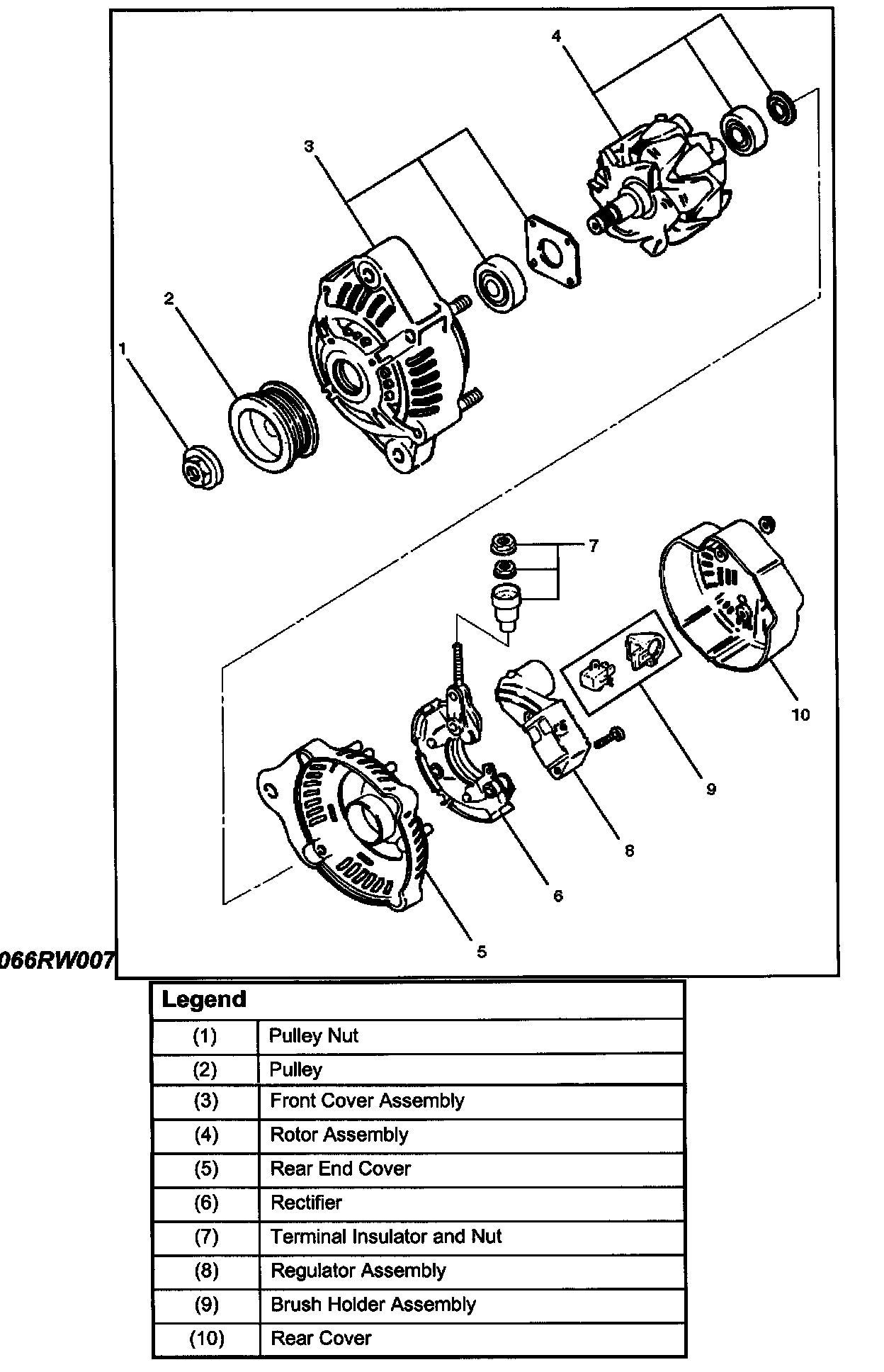 4

3

2

1

7

10

9

8

6

5

066RW007

| Legend | |
|---|---|
| (1) | Pulley Nut |
| (2) | Pulley |
| (3) | Front Cover Assembly |
| (4) | Rotor Assembly |
| (5) | Rear End Cover |
| (6) | Rectifier |
| (7) | Terminal Insulator and Nut |
| (8) | Regulator Assembly |
| (9) | Brush Holder Assembly |
| (10) | Rear Cover |