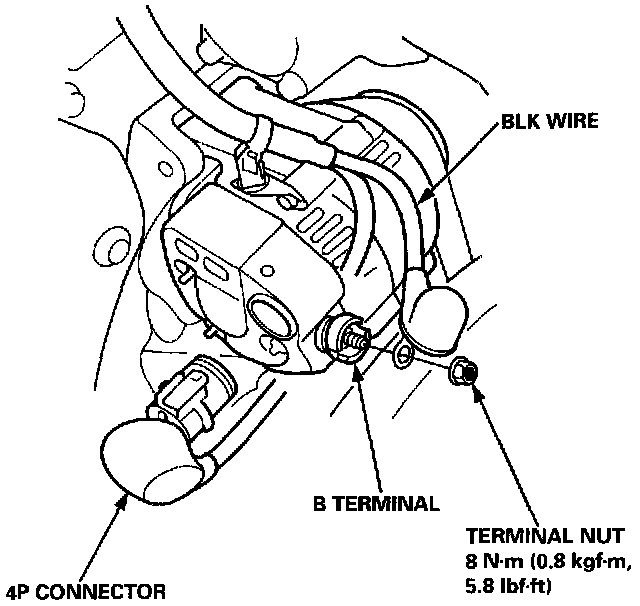 BLK WIRE

B TERMINAL

TERMINAL NUT
8 N·m (0.8 kgf·m,
5.8 lbf·ft)

4P CONNECTOR