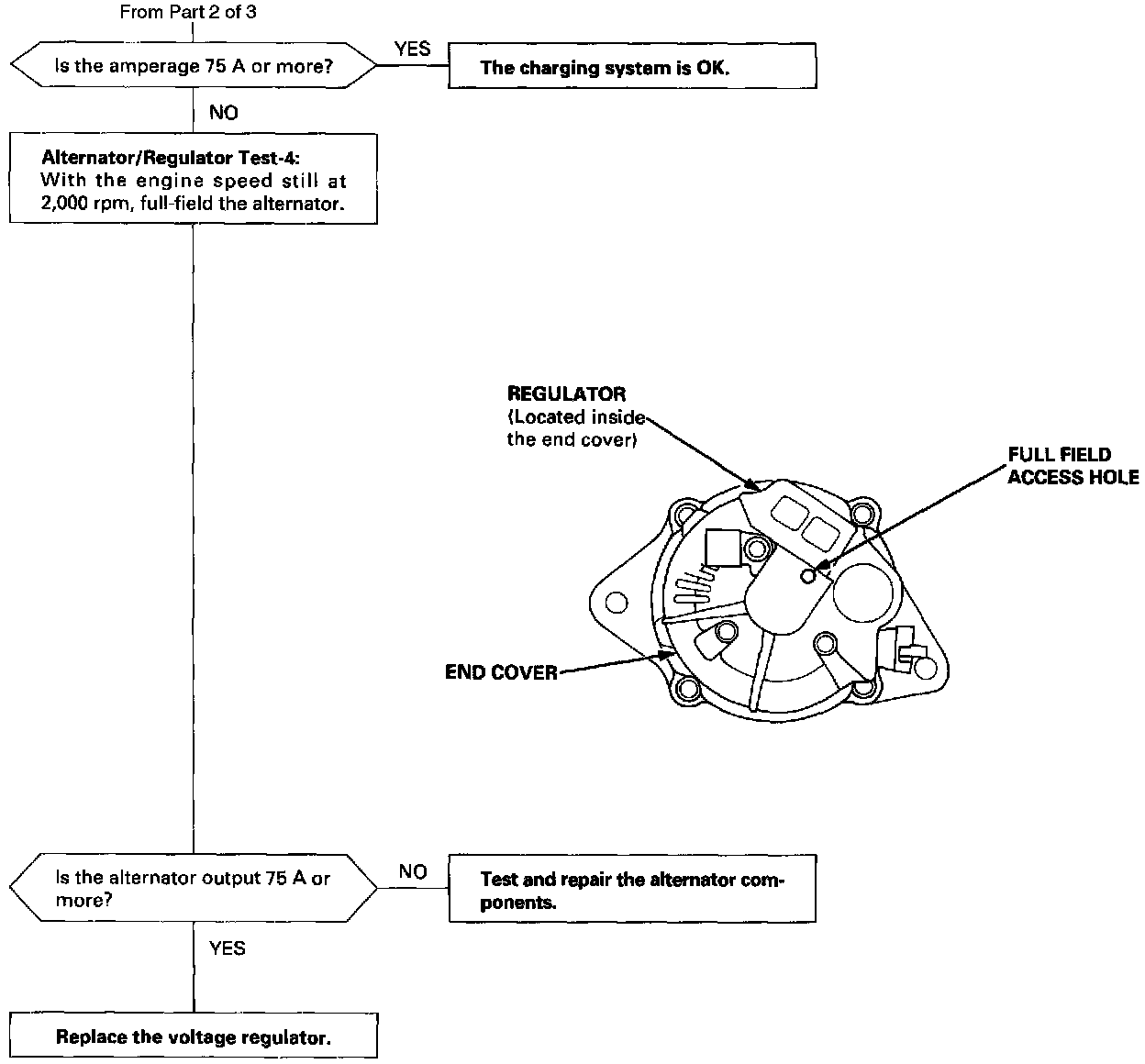 From Part 2 of 3

Is the amperage 75 A or more?

YES

The charging system is OK.

NO

Alternator/Regulator Test-4:
With the engine speed still at 2,000 rpm, full-field the alternator.

REGULATOR
(Located inside the end cover)

FULL FIELD ACCESS HOLE

END COVER

Is the alternator output 75 A or more?

NO

Test and repair the alternator components.

YES

Replace the voltage regulator.