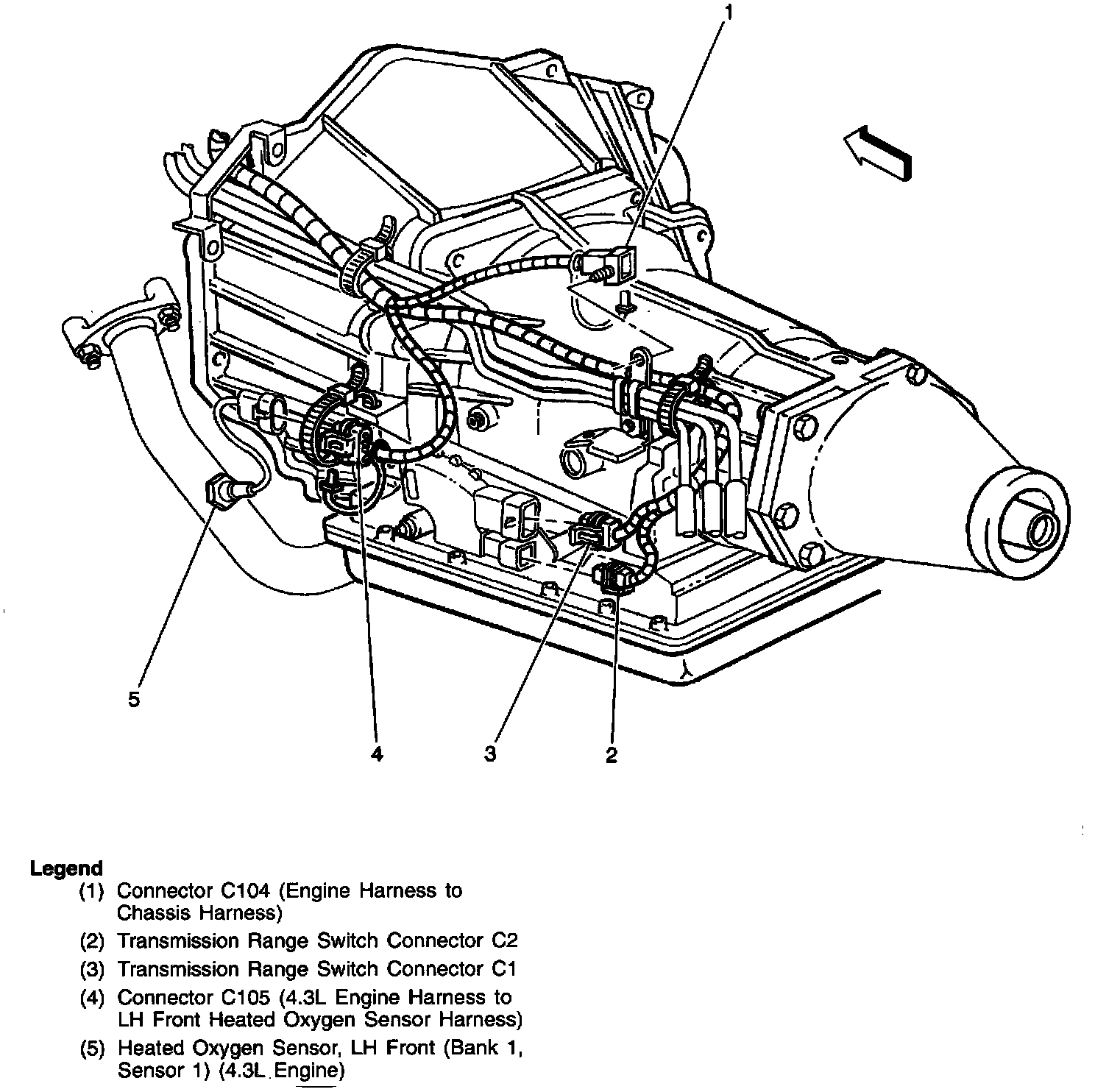 1

5

4

3

2

Legend
(1) Connector C104 (Engine Harness to Chassis Harness)
(2) Transmission Range Switch Connector C2
(3) Transmission Range Switch Connector C1
(4) Connector C105 (4.3L Engine Harness to LH Front Heated Oxygen Sensor Harness)
(5) Heated Oxygen Sensor, LH Front (Bank 1, Sensor 1) (4.3L Engine)