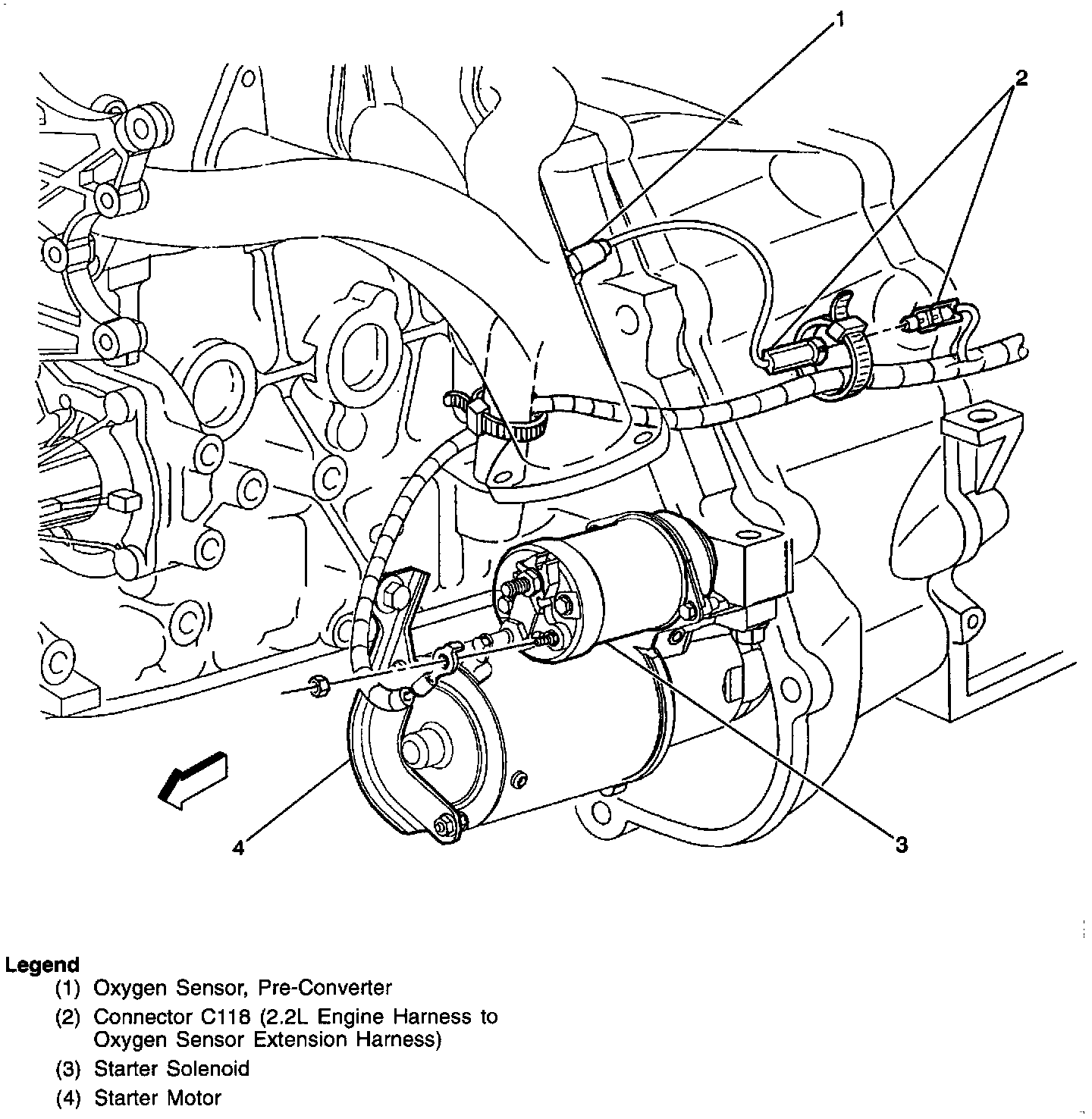 1

2

3

4

Legend
(1) Oxygen Sensor, Pre-Converter
(2) Connector C118 (2.2L Engine Harness to Oxygen Sensor Extension Harness)
(3) Starter Solenoid
(4) Starter Motor